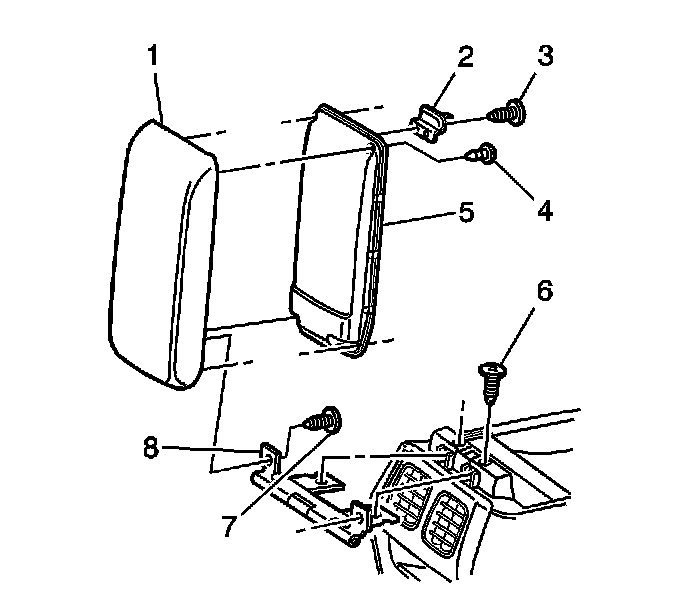 1
2
3
4
5
6
8
7