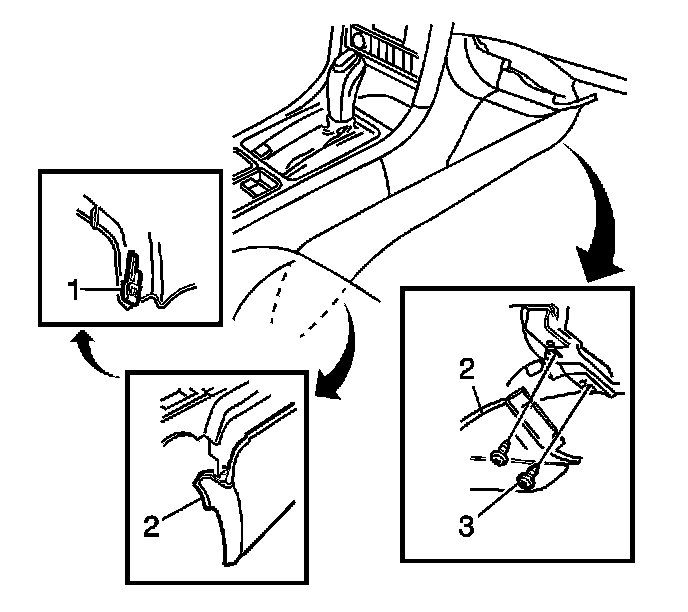 1
2
2
3