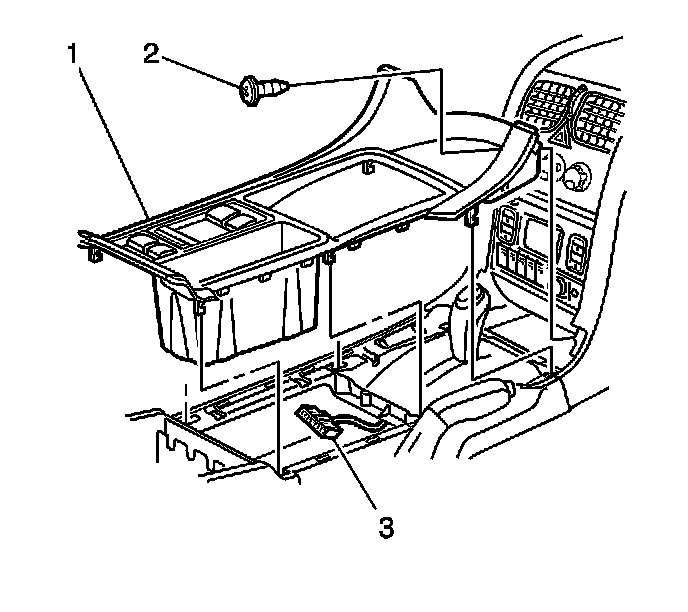 1
2
3