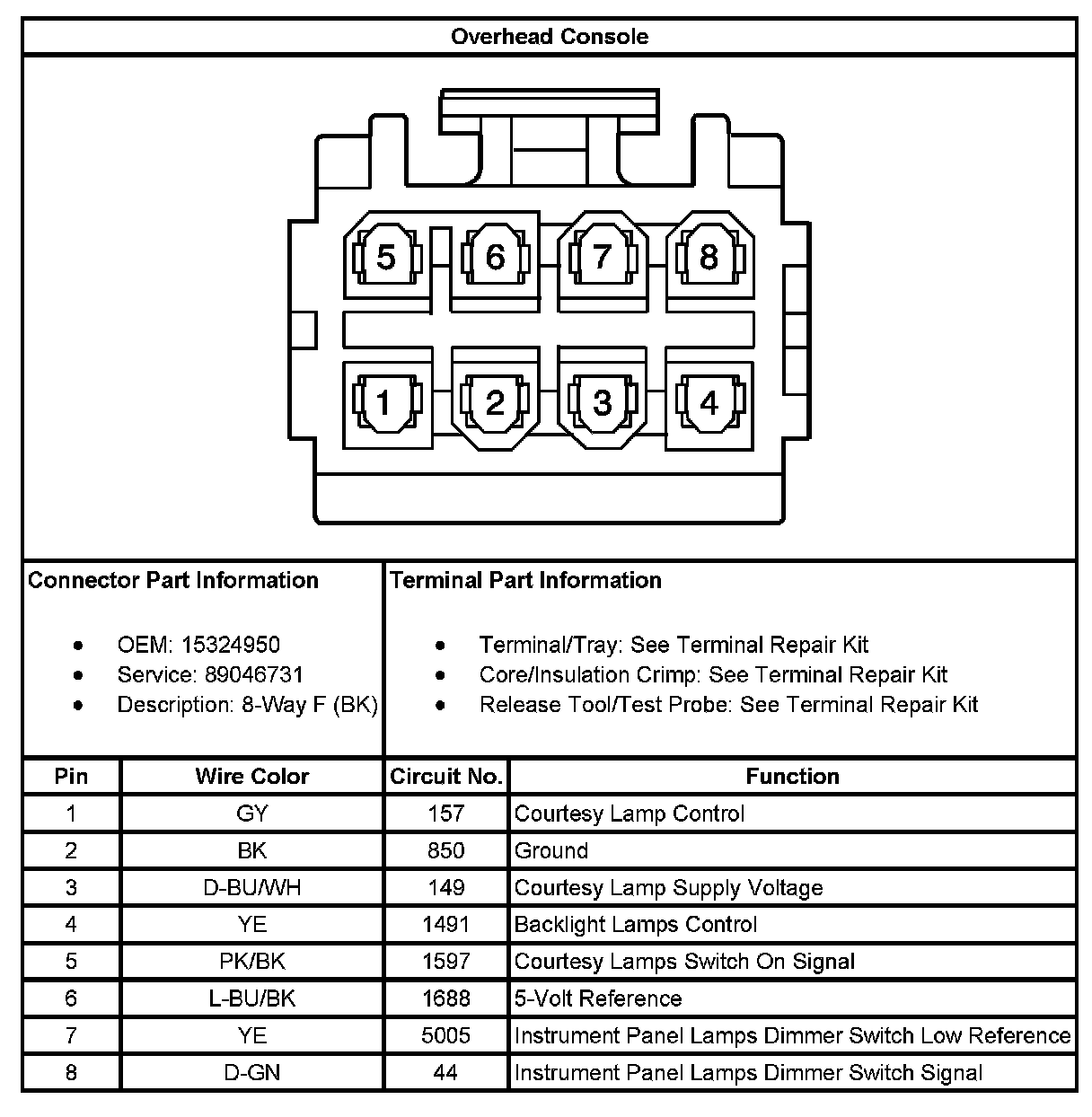 Overhead Console

5 6 7 8
1 2 3 4

Connector Part Information

- OEM: 15324950
- Service: 89046731
- Description: 8-Way F (BK)

Terminal Part Information

- Terminal/Tray: See Terminal Repair Kit
- Core/Insulation Crimp: See Terminal Repair Kit
- Release Tool/Test Probe: See Terminal Repair Kit

| Pin | Wire Color | Circuit No. | Function |
|---|---|---|---|
| 1 | GY | 157 | Courtesy Lamp Control |
| 2 | BK | 850 | Ground |
| 3 | D-BU/WH | 149 | Courtesy Lamp Supply Voltage |
| 4 | YE | 1491 | Backlight Lamps Control |
| 5 | PK/BK | 1597 | Courtesy Lamps Switch On Signal |
| 6 | L-BU/BK | 1688 | 5-Volt Reference |
| 7 | YE | 5005 | Instrument Panel Lamps Dimmer Switch Low Reference |
| 8 | D-GN | 44 | Instrument Panel Lamps Dimmer Switch Signal |