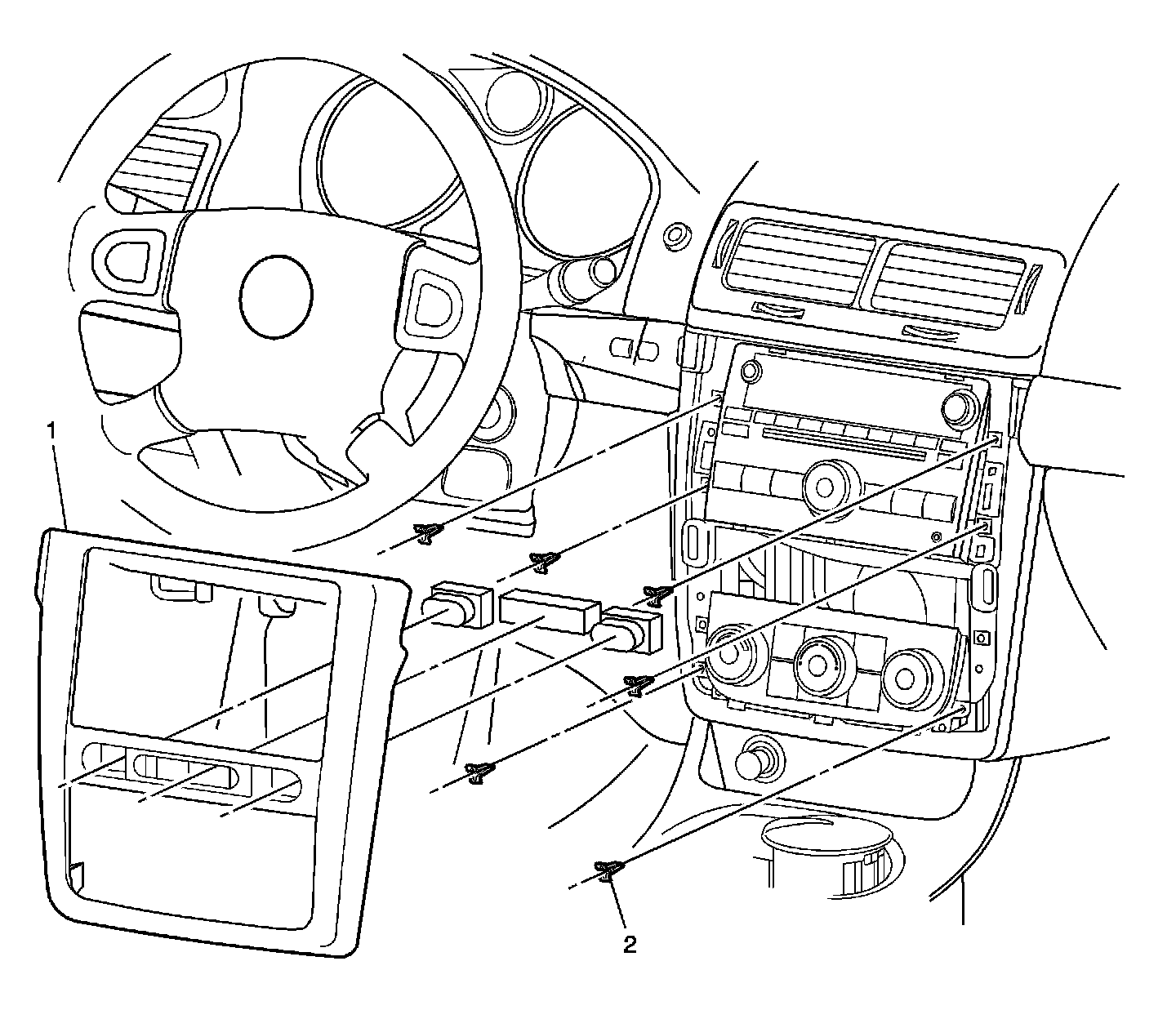 1

2