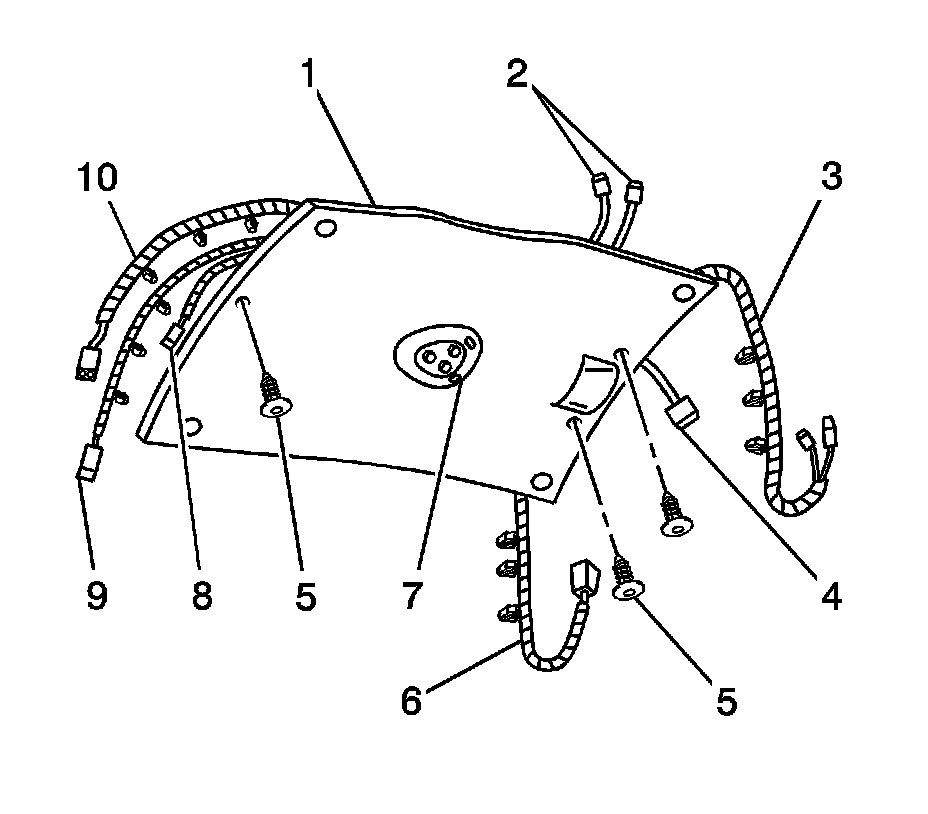 1
2
10
3
9
8
5
7
4
6
5