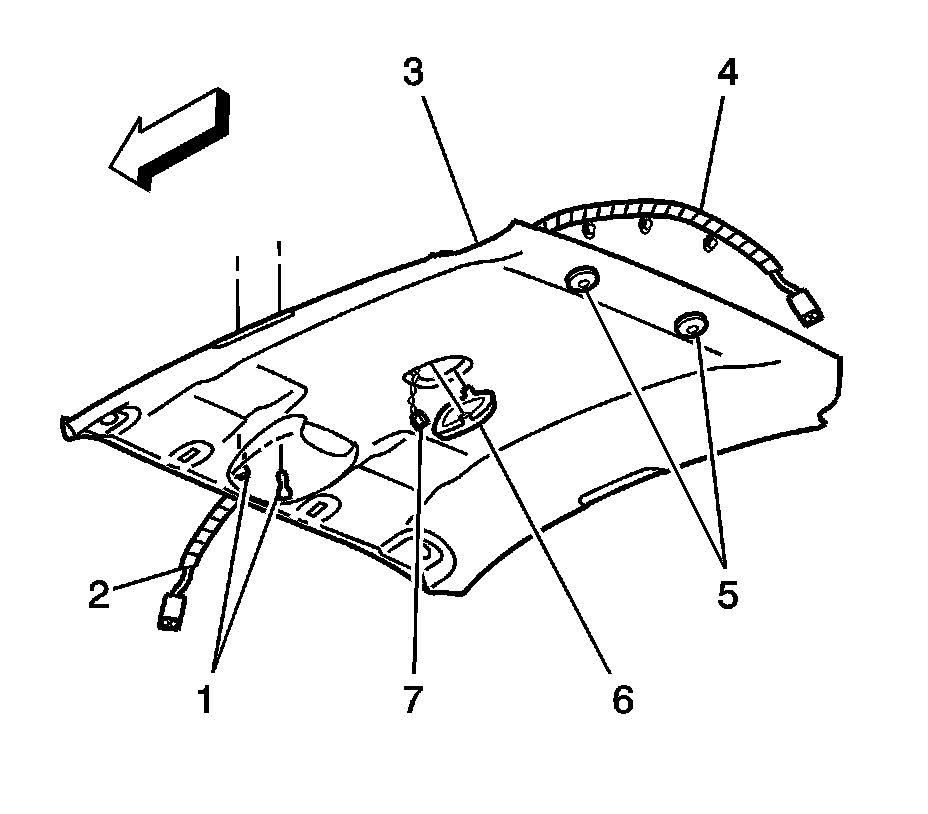 3
4
2
5
1
7
6