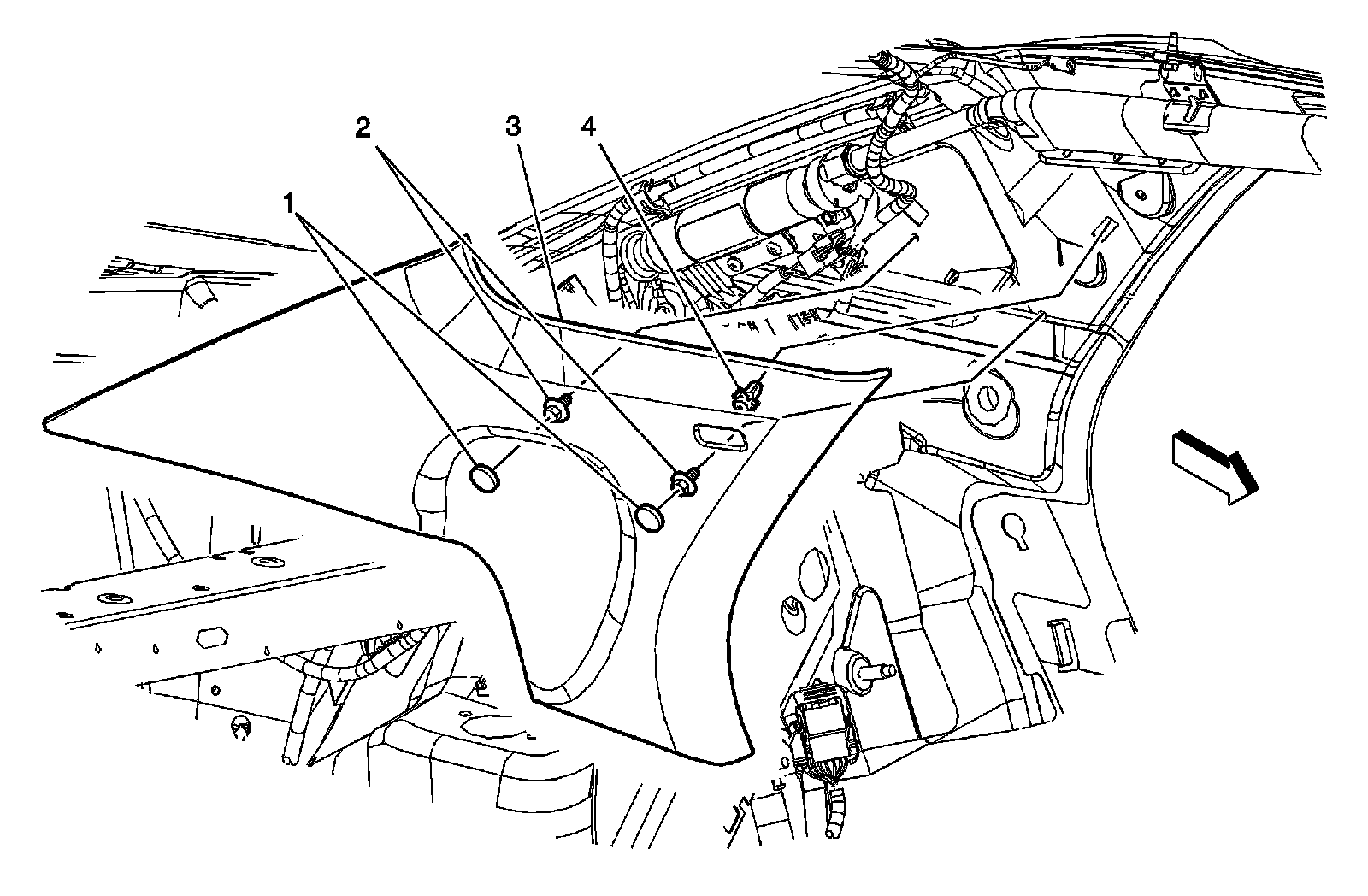 1
2
3
4