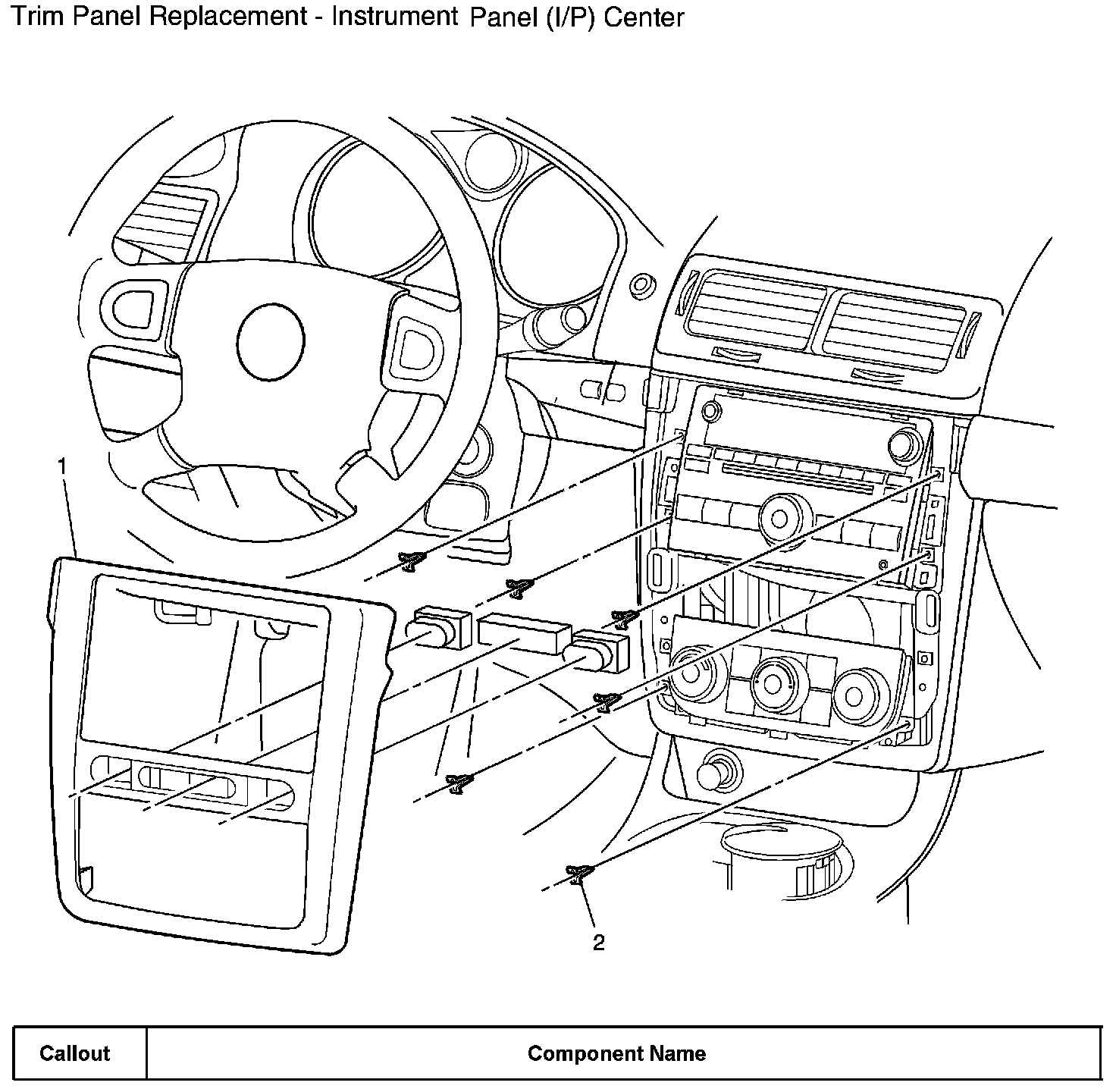 Trim Panel Replacement - Instrument Panel (I/P) Center

1

2

| Callout | Component Name |
|---|---|