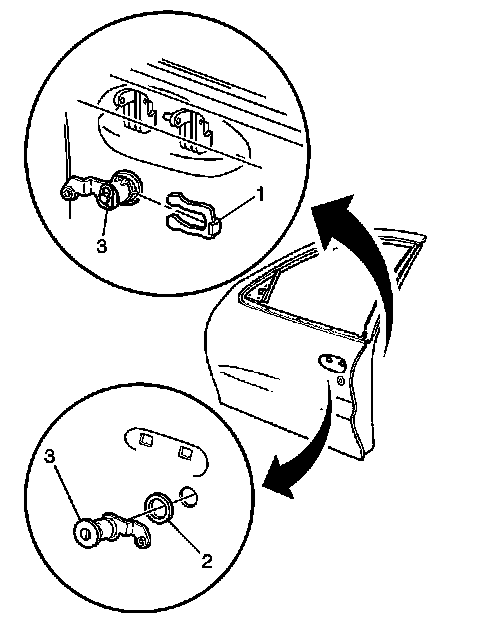 1
3
3
2