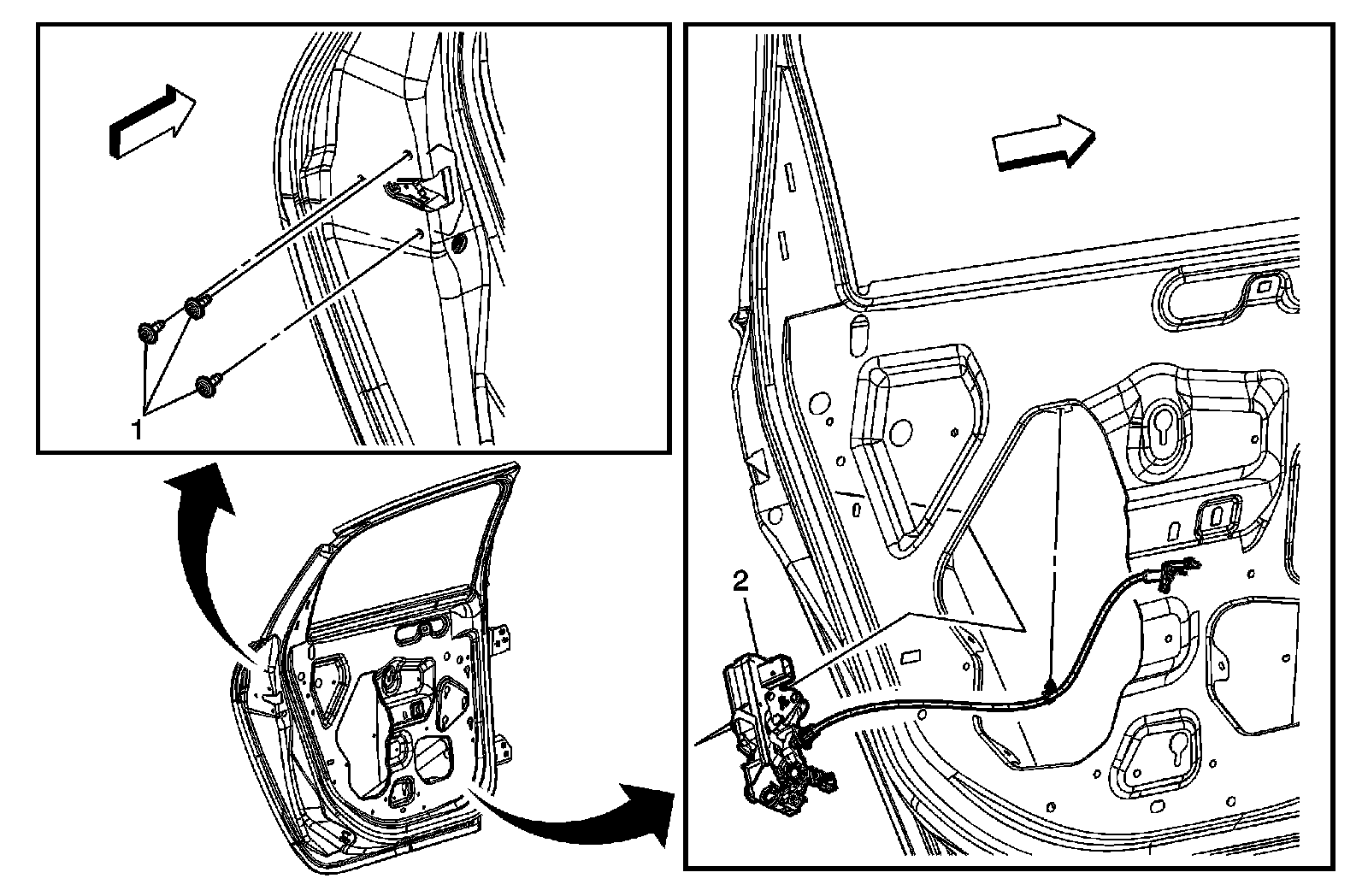 1

2