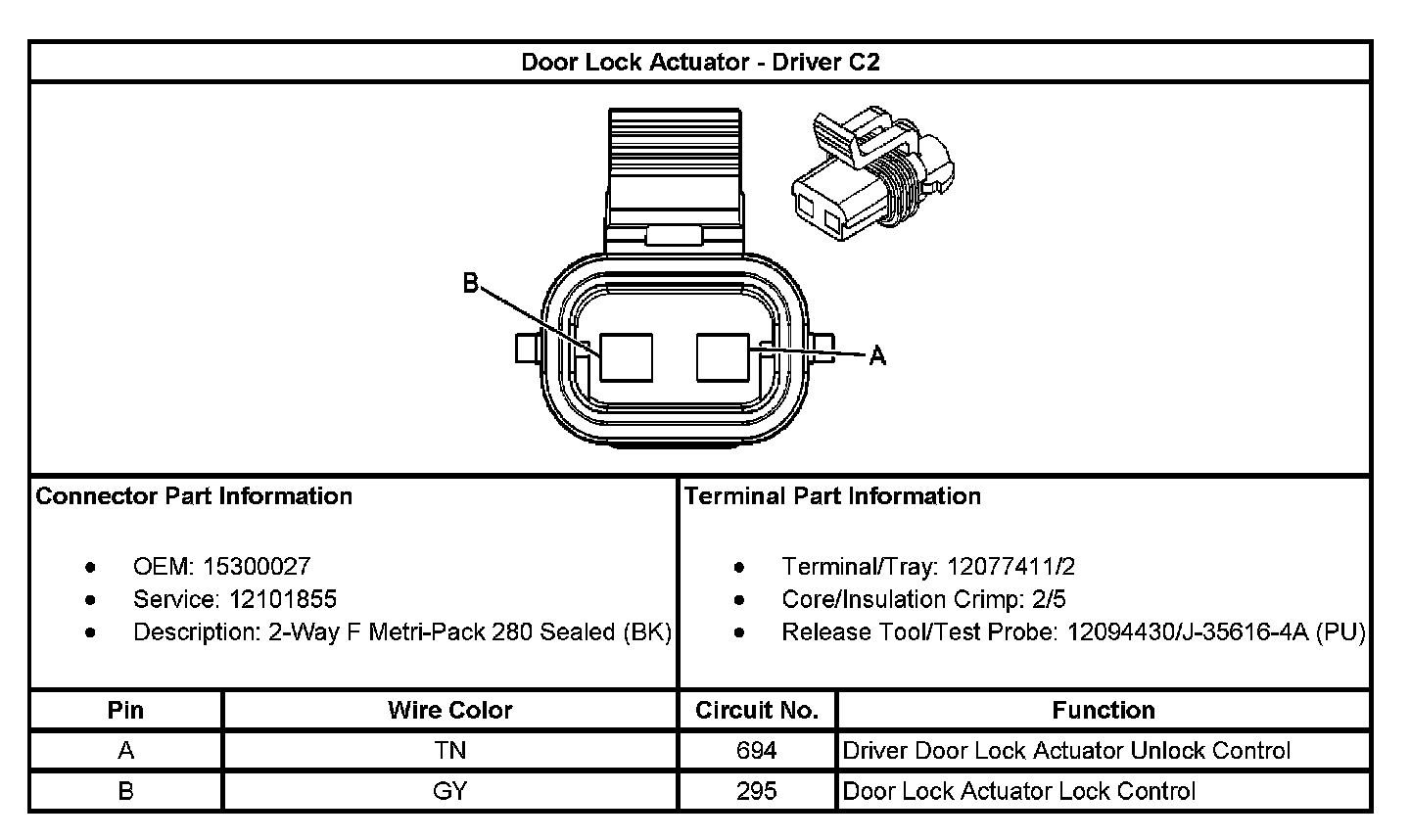 Door Lock Actuator - Driver C2

B

A

Connector Part Information

- OEM: 15300027
- Service: 12101855
- Description: 2-Way F Metri-Pack 280 Sealed (BK)

Terminal Part Information

- Terminal/Tray: 12077411/2
- Core/Insulation Crimp: 2/5
- Release Tool/Test Probe: 12094430/J-35616-4A (PU)

| Pin | Wire Color | Circuit No. | Function |
|---|---|---|---|
| A | TN | 694 | Driver Door Lock Actuator Unlock Control |
| B | GY | 295 | Door Lock Actuator Lock Control |