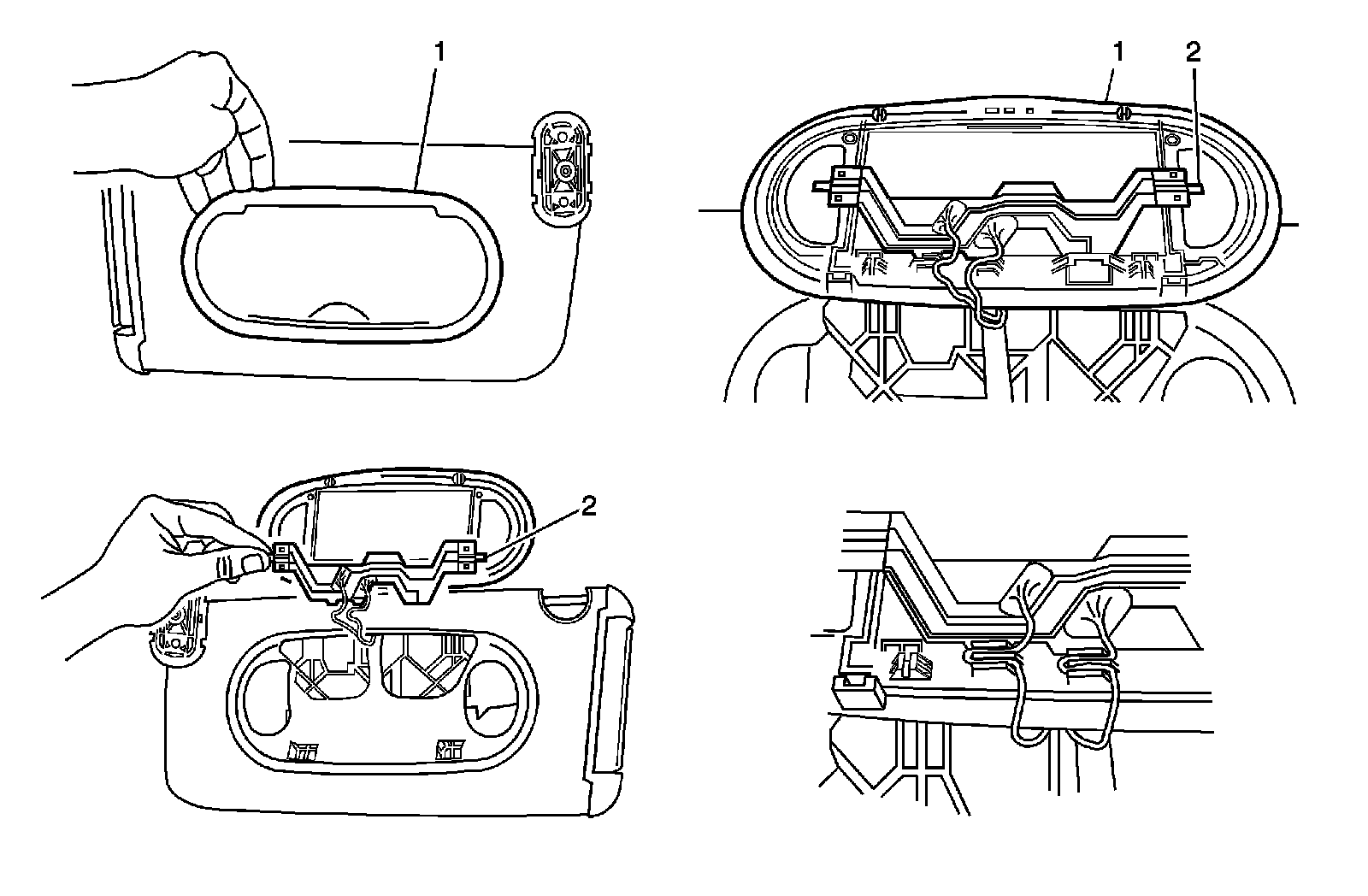 1

1 2

2