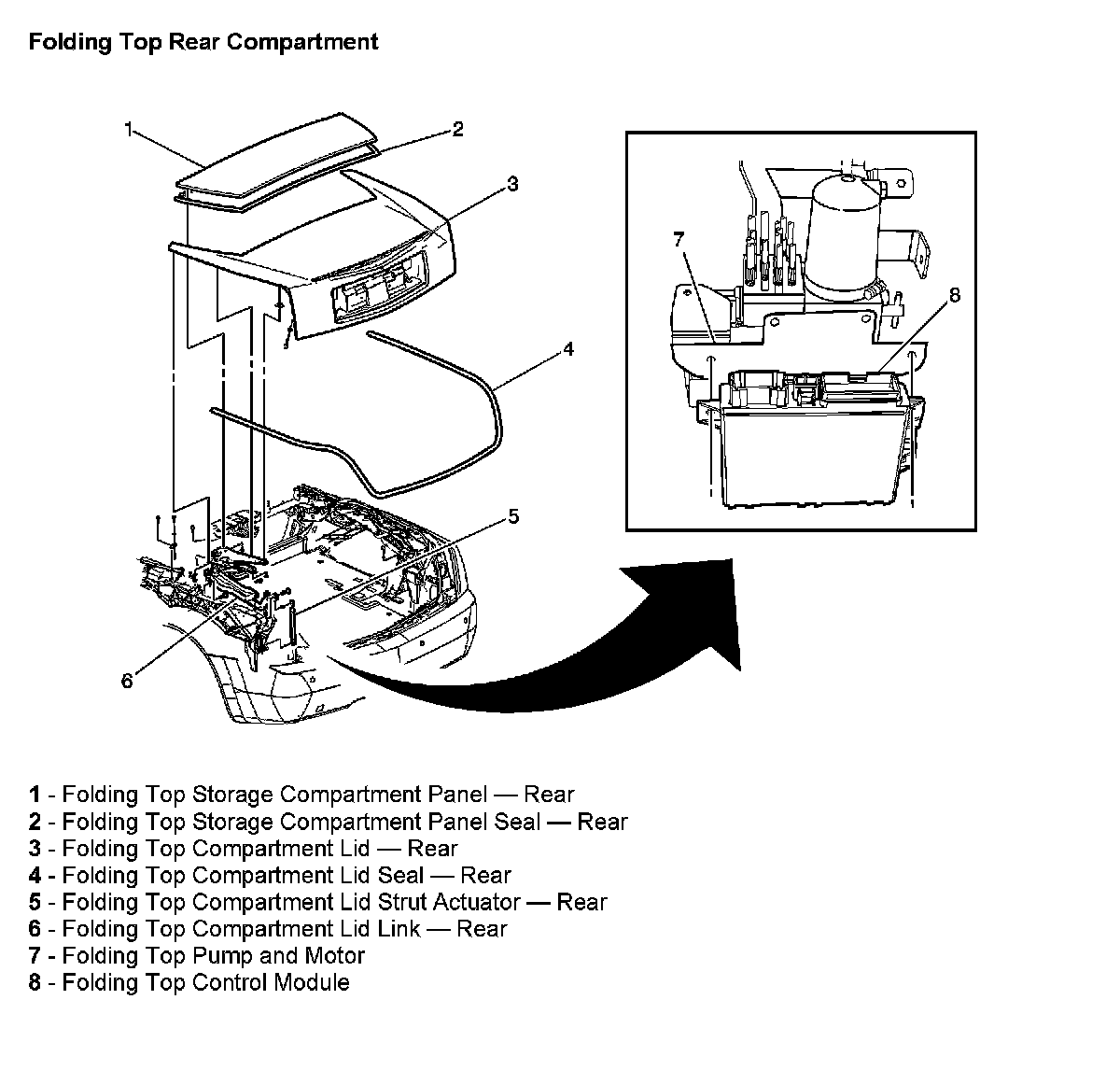 Folding Top Rear Compartment

1
2
3
4
5
6
7
8

1 - Folding Top Storage Compartment Panel — Rear
2 - Folding Top Storage Compartment Panel Seal — Rear
3 - Folding Top Compartment Lid — Rear
4 - Folding Top Compartment Lid Seal — Rear
5 - Folding Top Compartment Lid Strut Actuator — Rear
6 - Folding Top Compartment Lid Link — Rear
7 - Folding Top Pump and Motor
8 - Folding Top Control Module