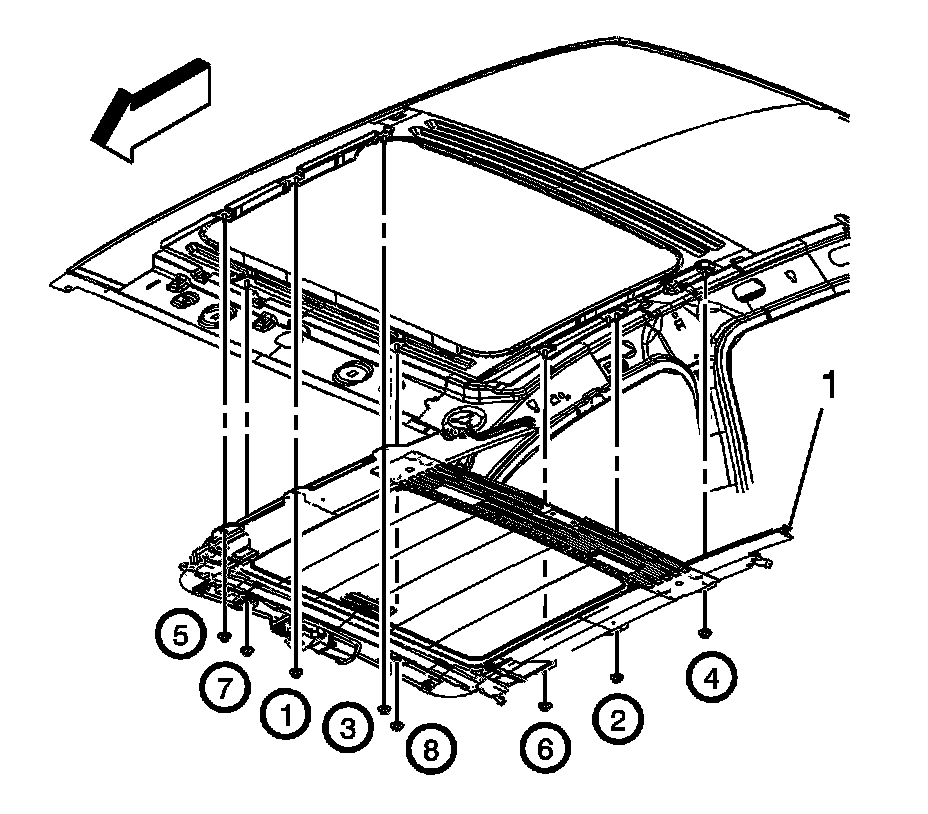 1
5
7
1
3
8
6
2
4