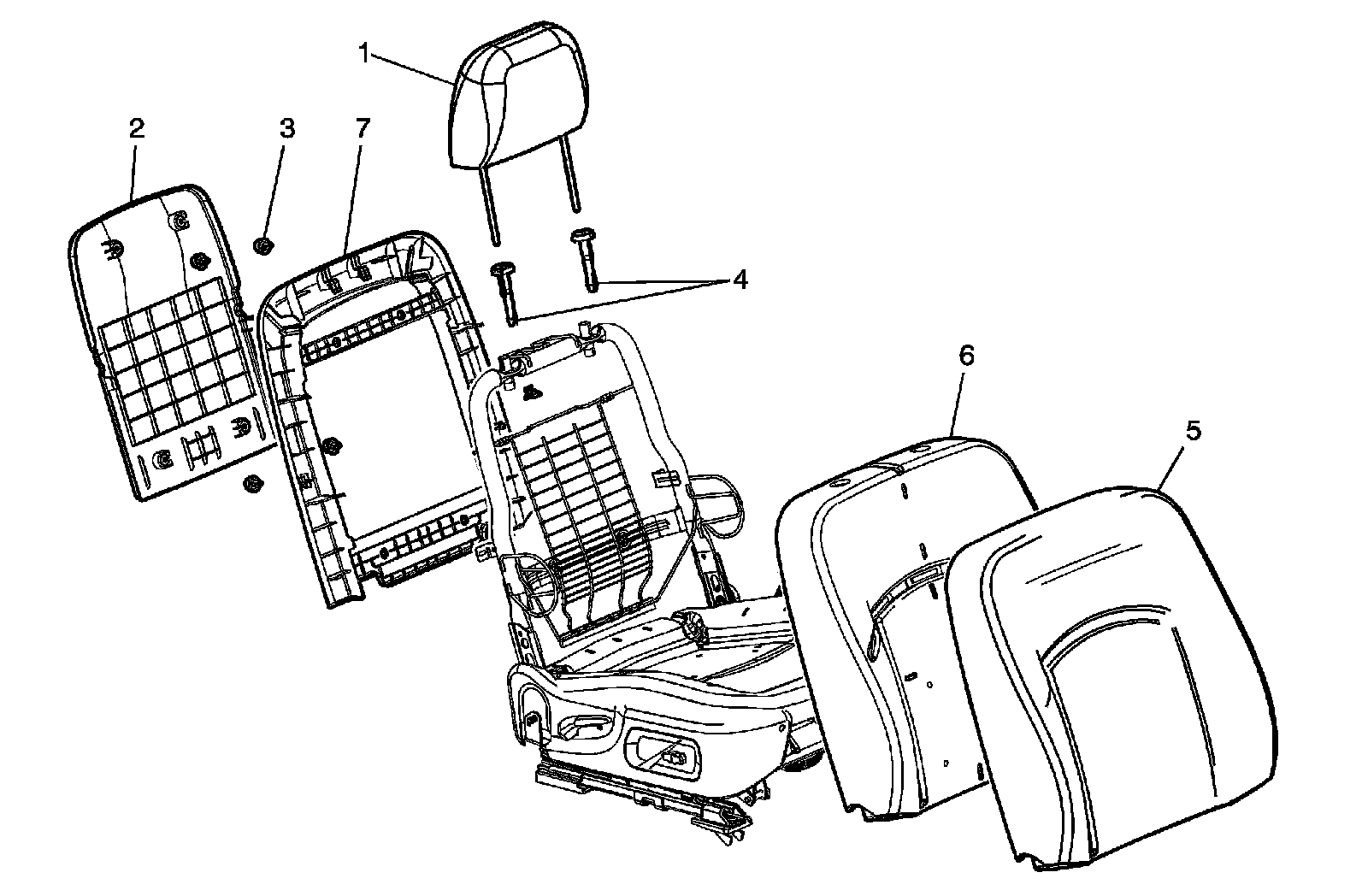 1
2
3
7
4
6
5