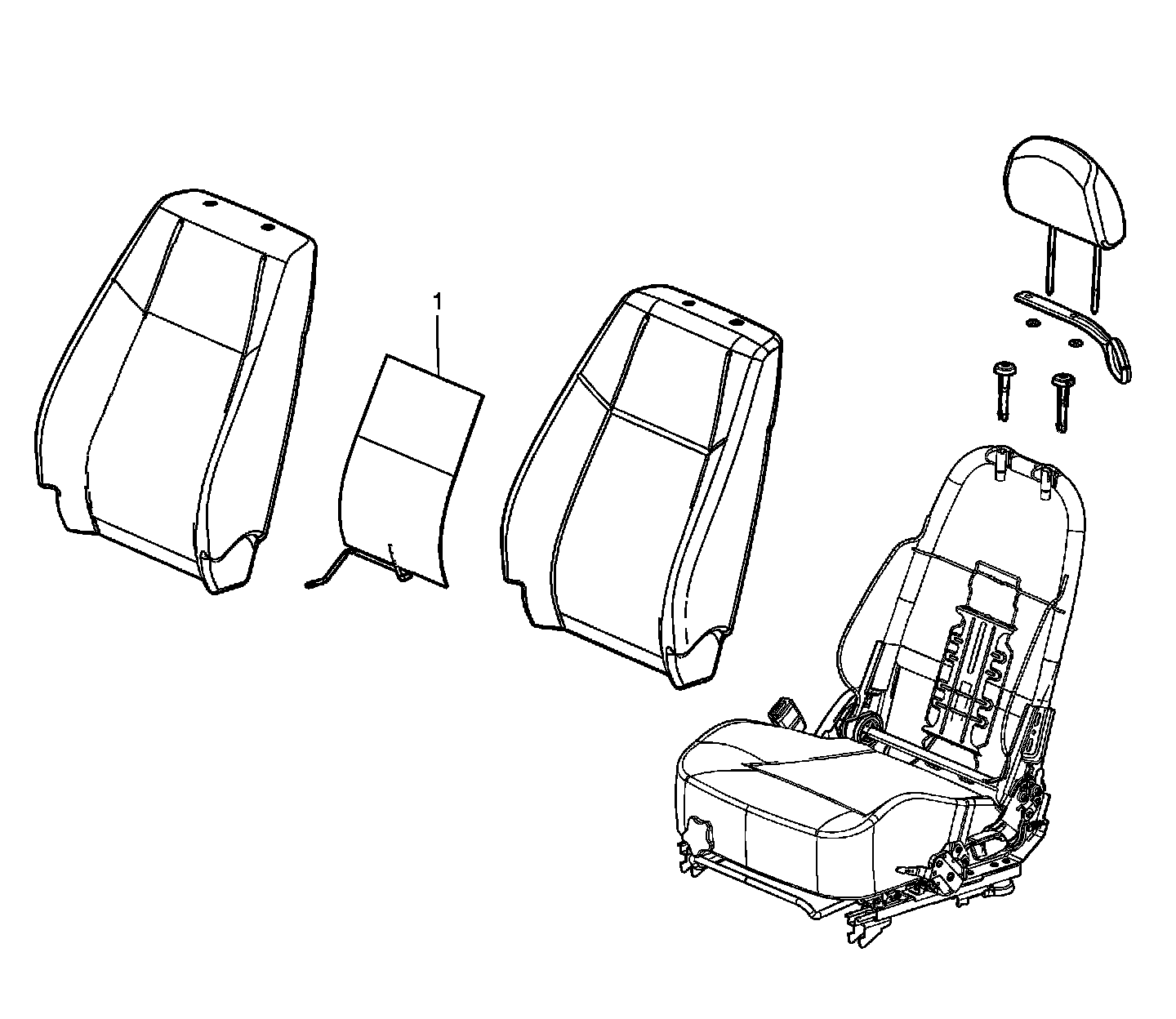 1