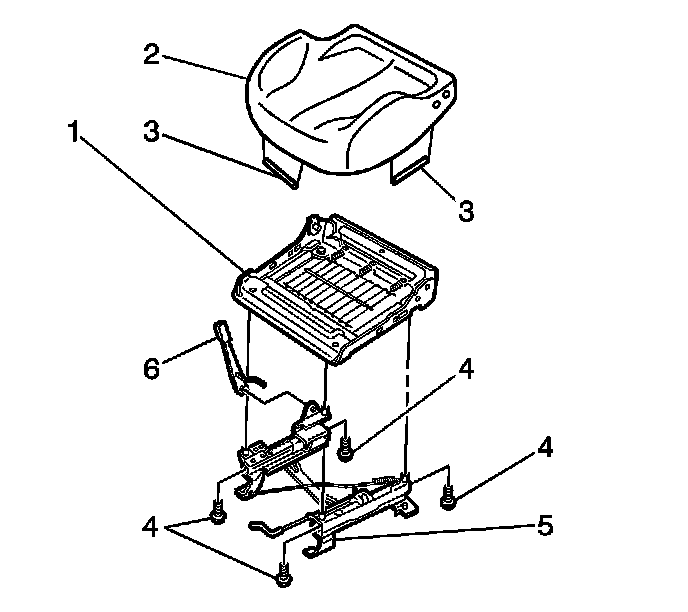 2
1
3
3
6
4
4
4
5