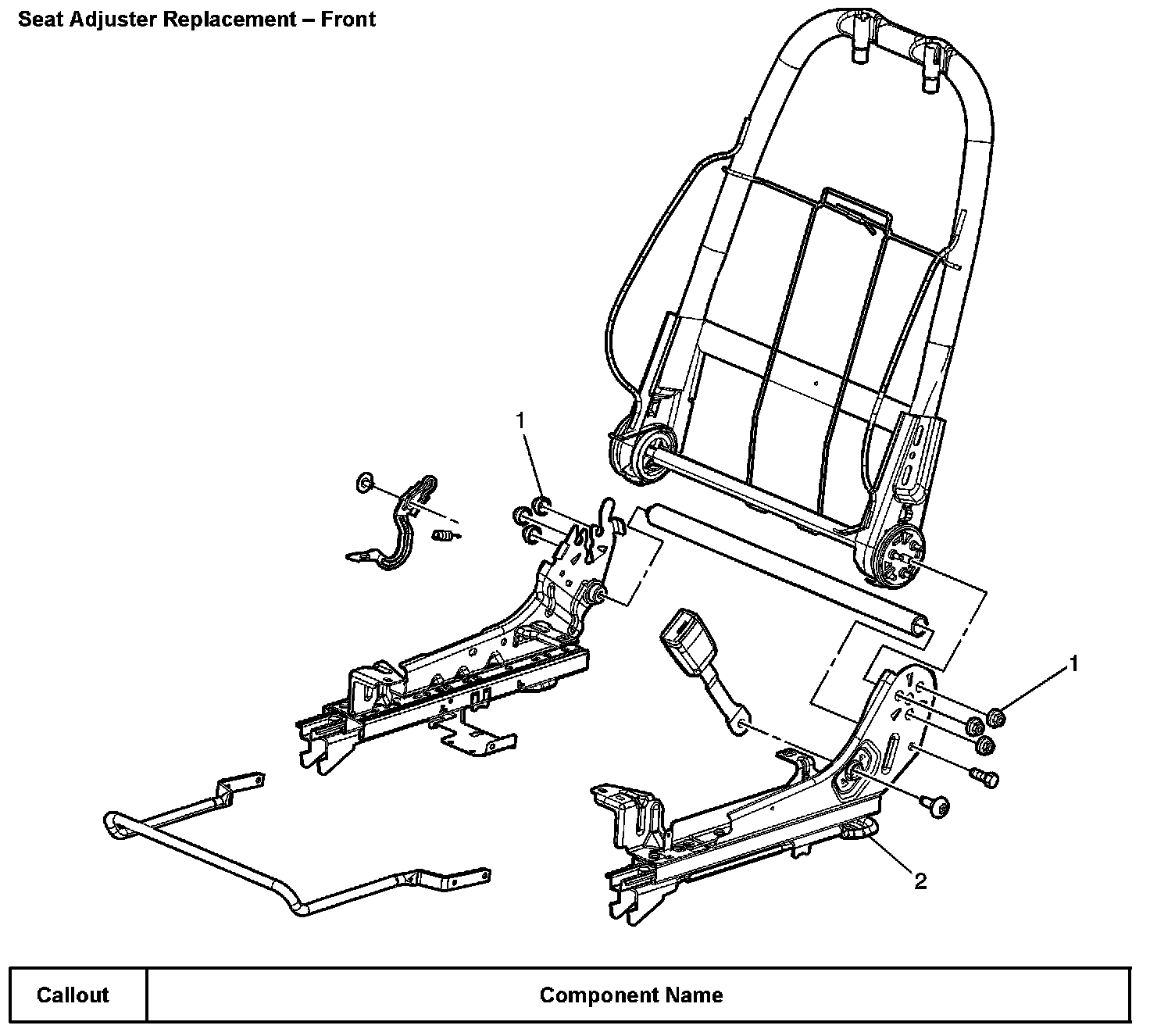 Seat Adjuster Replacement – Front

1

1

2

| Callout | Component Name |
|---|---|