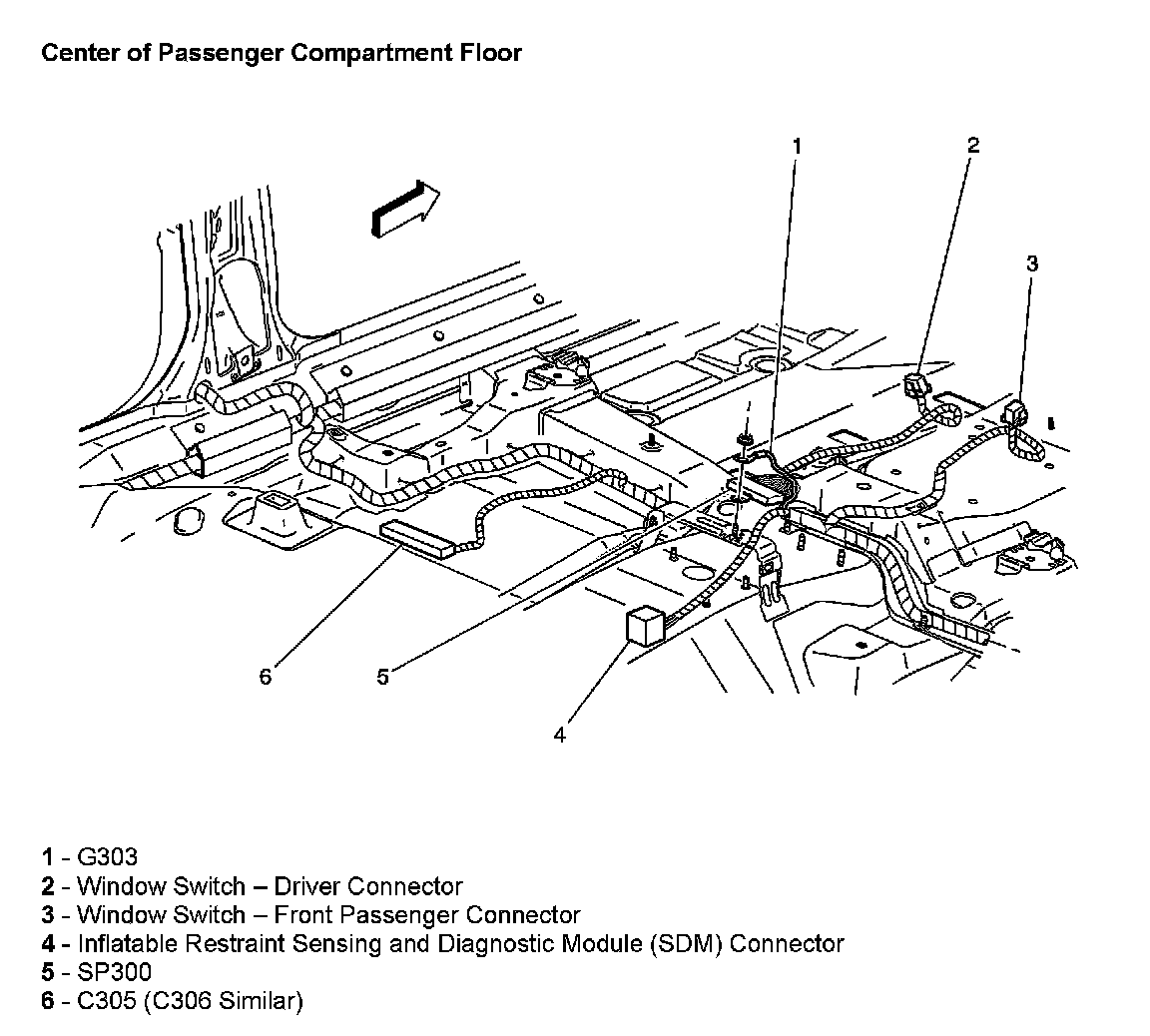 Center of Passenger Compartment Floor

1

2

3

6

5

4

1 - G303
2 - Window Switch – Driver Connector
3 - Window Switch – Front Passenger Connector
4 - Inflatable Restraint Sensing and Diagnostic Module (SDM) Connector
5 - SP300
6 - C305 (C306 Similar)