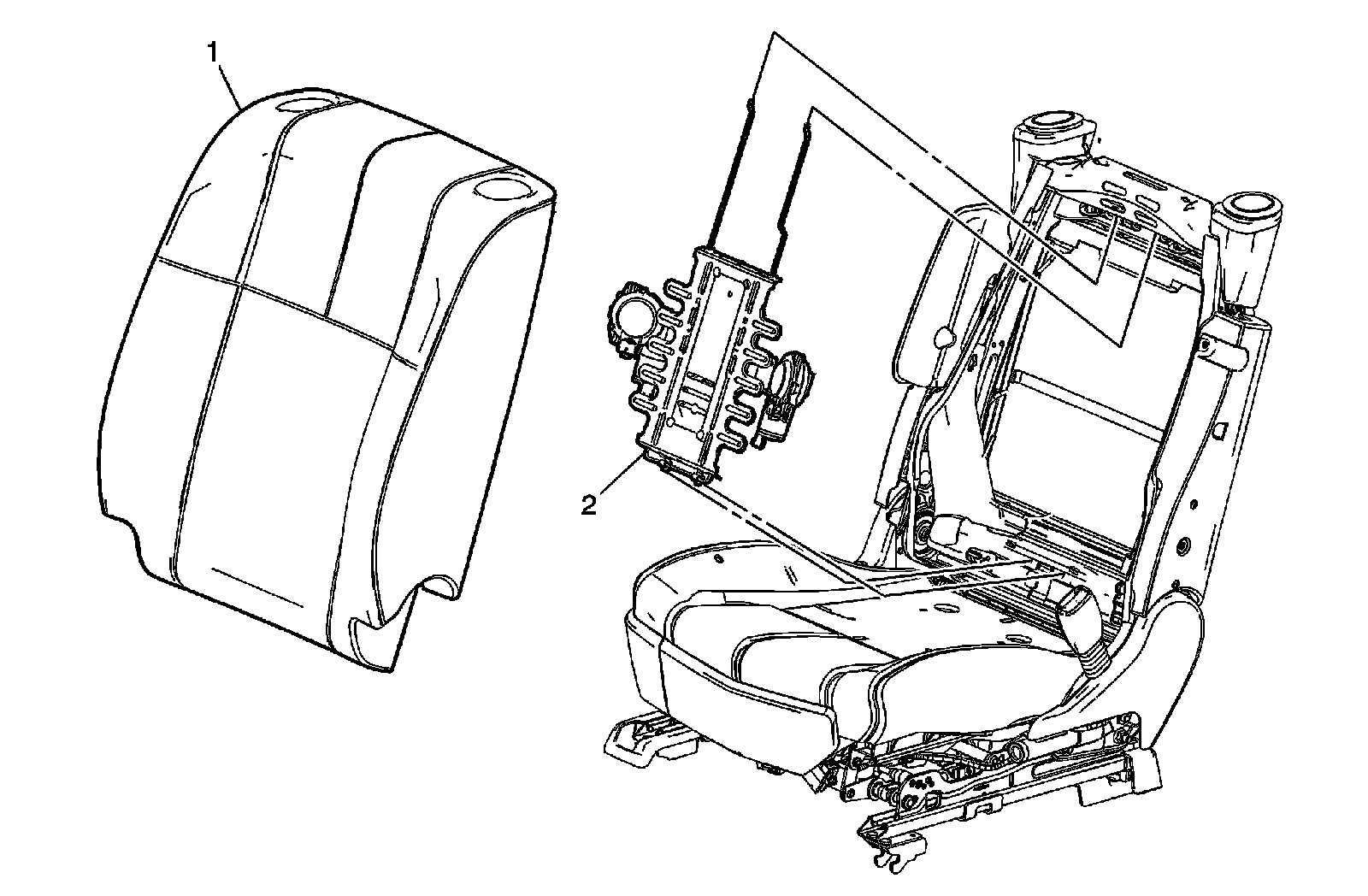 1
2