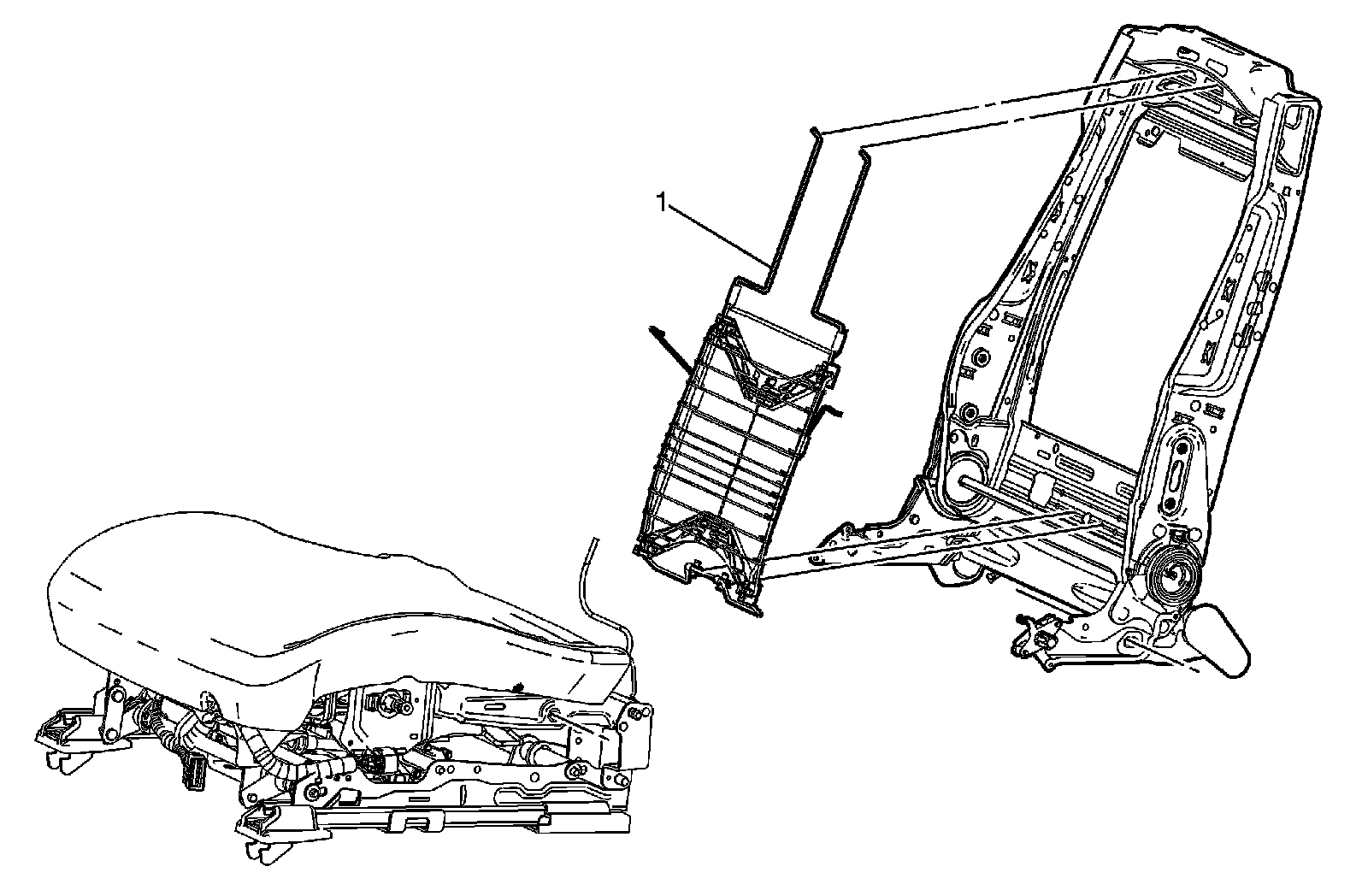 1