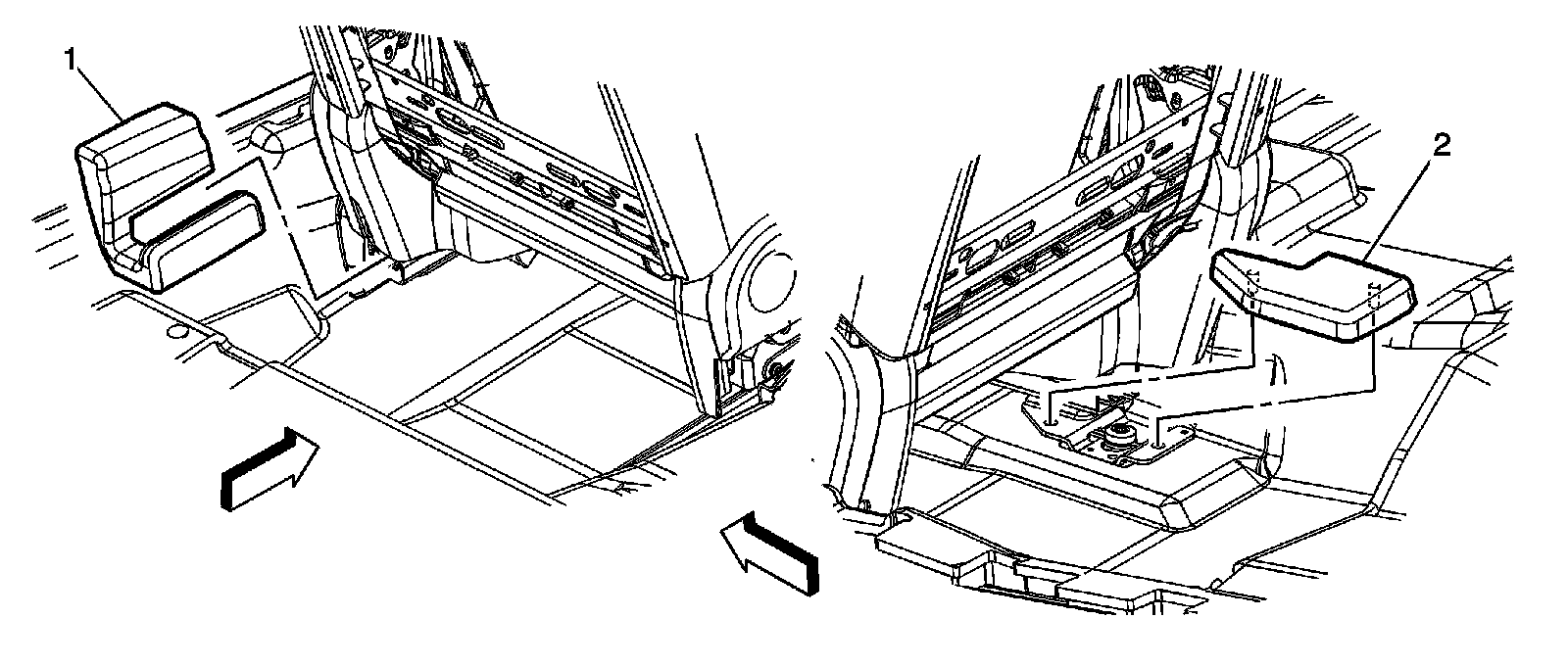 1

2