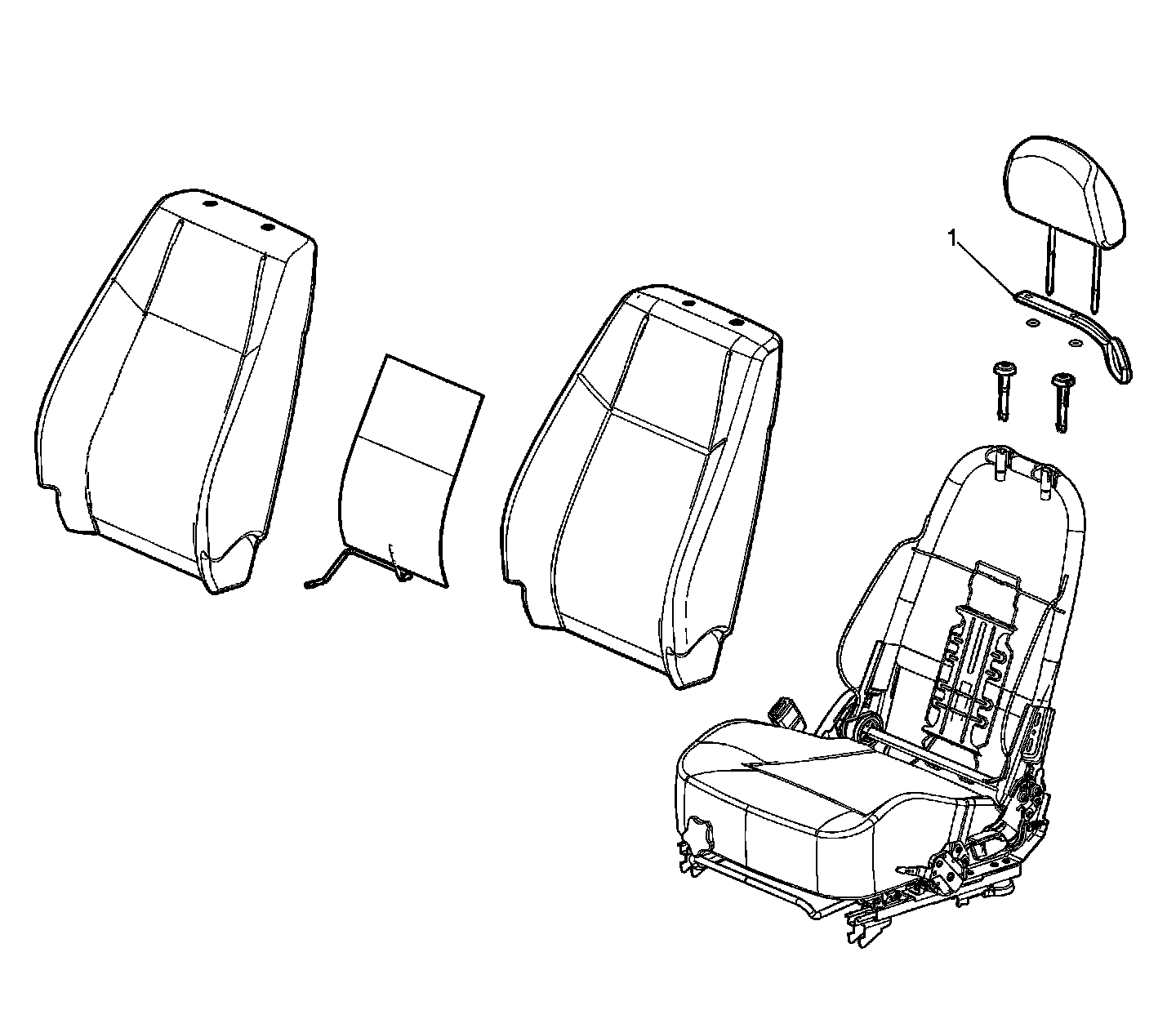 1