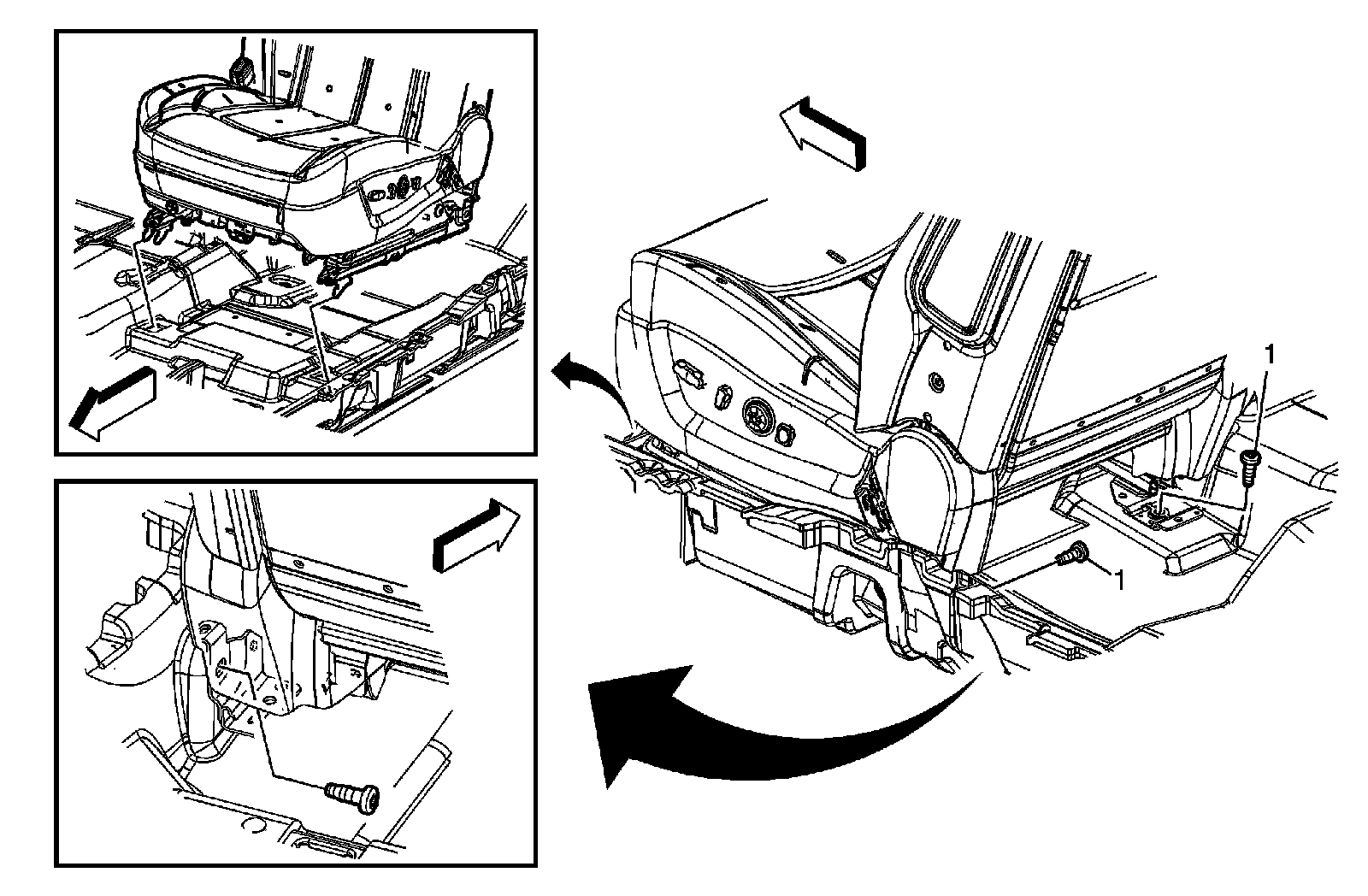 1

1