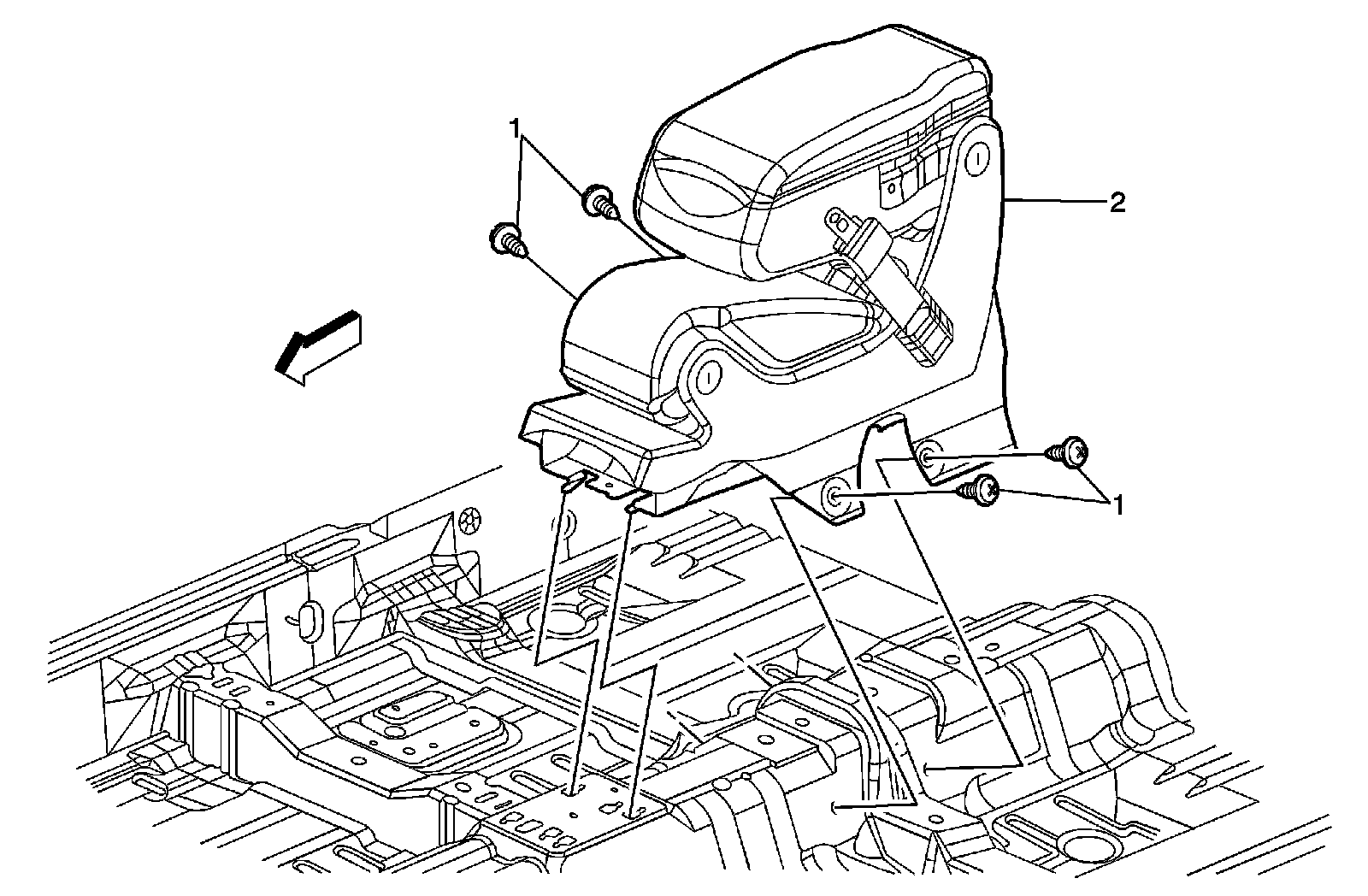 1
2
1