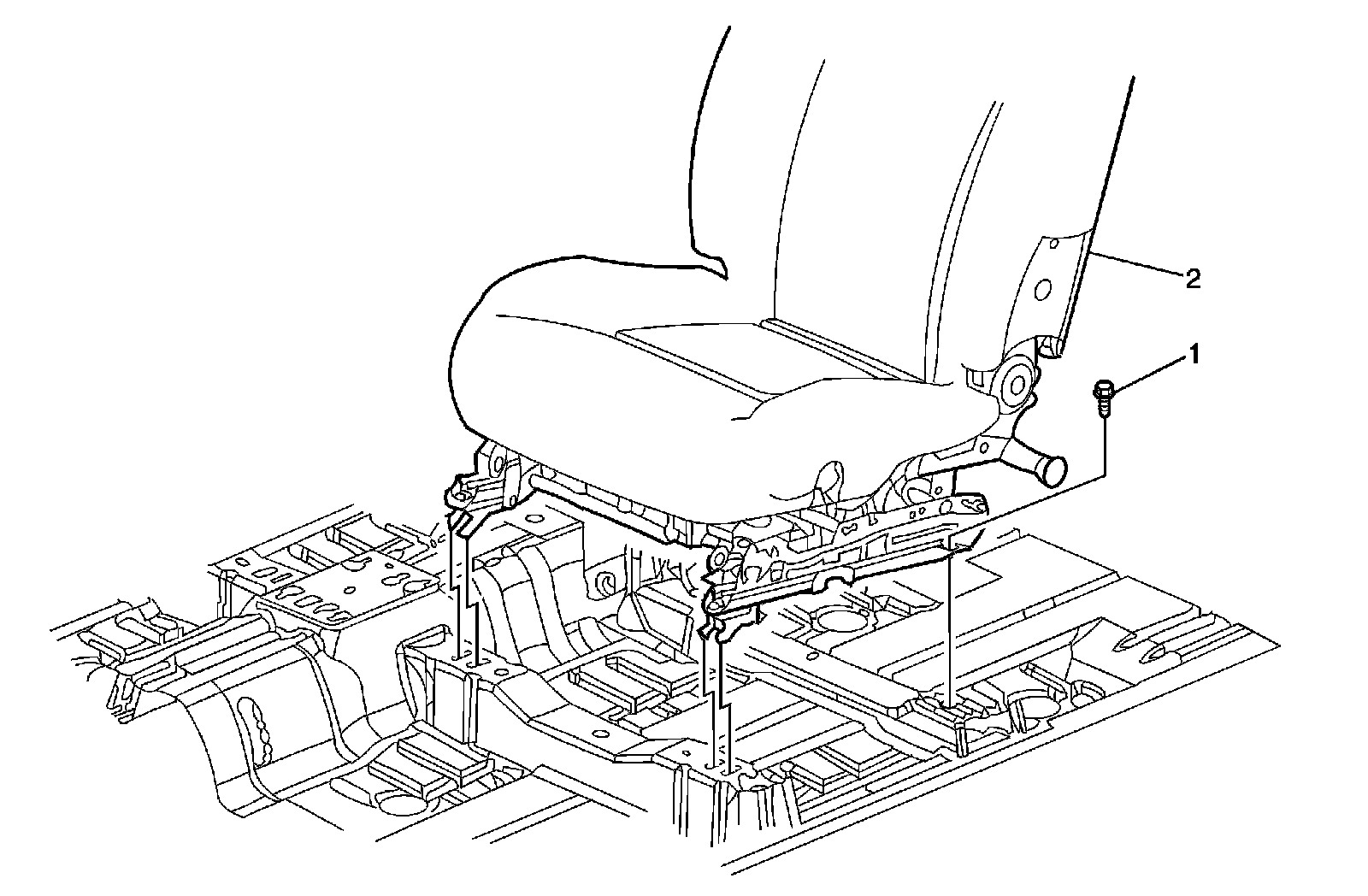 2
1