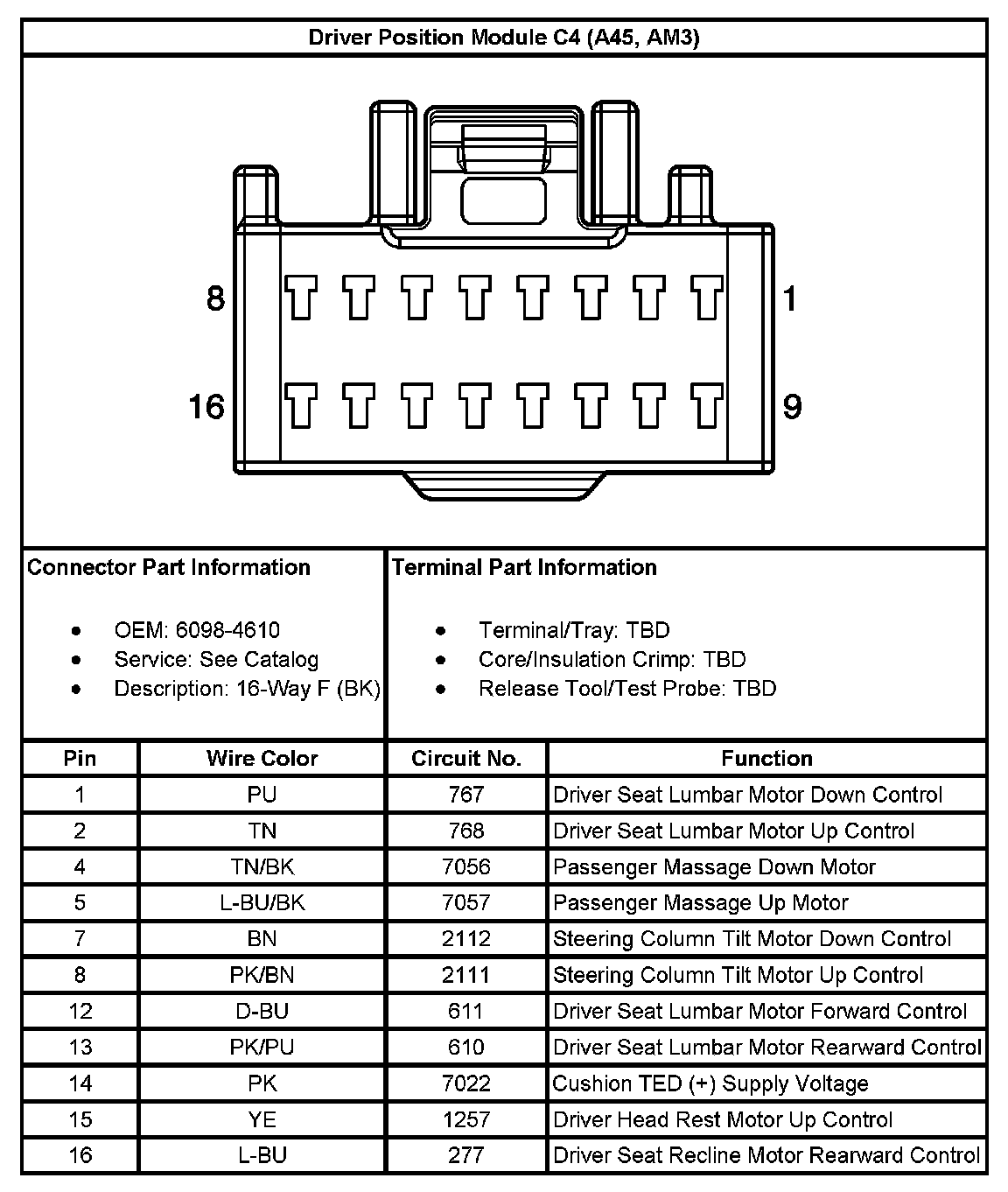 Driver Position Module C4 (A45, AM3)

8

1

16

9

Connector Part Information

- OEM: 6098-4610
- Service: See Catalog
- Description: 16-Way F (BK)

Terminal Part Information

- Terminal/Tray: TBD
- Core/Insulation Crimp: TBD
- Release Tool/Test Probe: TBD

| Pin | Wire Color | Circuit No. | Function |
|---|---|---|---|
| 1 | PU | 767 | Driver Seat Lumbar Motor Down Control |
| 2 | TN | 768 | Driver Seat Lumbar Motor Up Control |
| 4 | TN/BK | 7056 | Passenger Massage Down Motor |
| 5 | L-BU/BK | 7057 | Passenger Massage Up Motor |
| 7 | BN | 2112 | Steering Column Tilt Motor Down Control |
| 8 | PK/BN | 2111 | Steering Column Tilt Motor Up Control |
| 12 | D-BU | 611 | Driver Seat Lumbar Motor Forward Control |
| 13 | PK/PU | 610 | Driver Seat Lumbar Motor Rearward Control |
| 14 | PK | 7022 | Cushion TED (+) Supply Voltage |
| 15 | YE | 1257 | Driver Head Rest Motor Up Control |
| 16 | L-BU | 277 | Driver Seat Recline Motor Rearward Control |