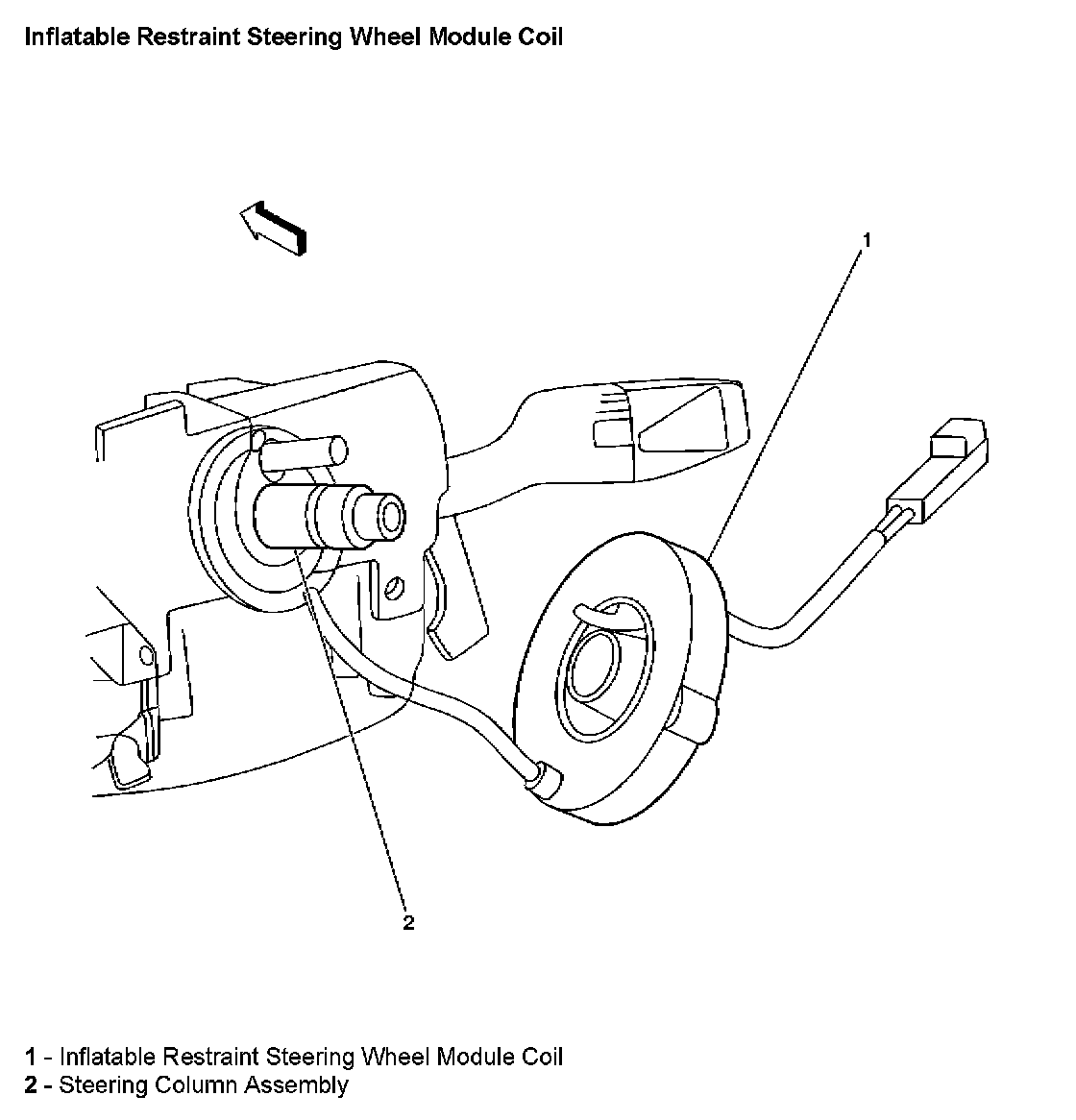 Inflatable Restraint Steering Wheel Module Coil

1

2

1 - Inflatable Restraint Steering Wheel Module Coil
2 - Steering Column Assembly