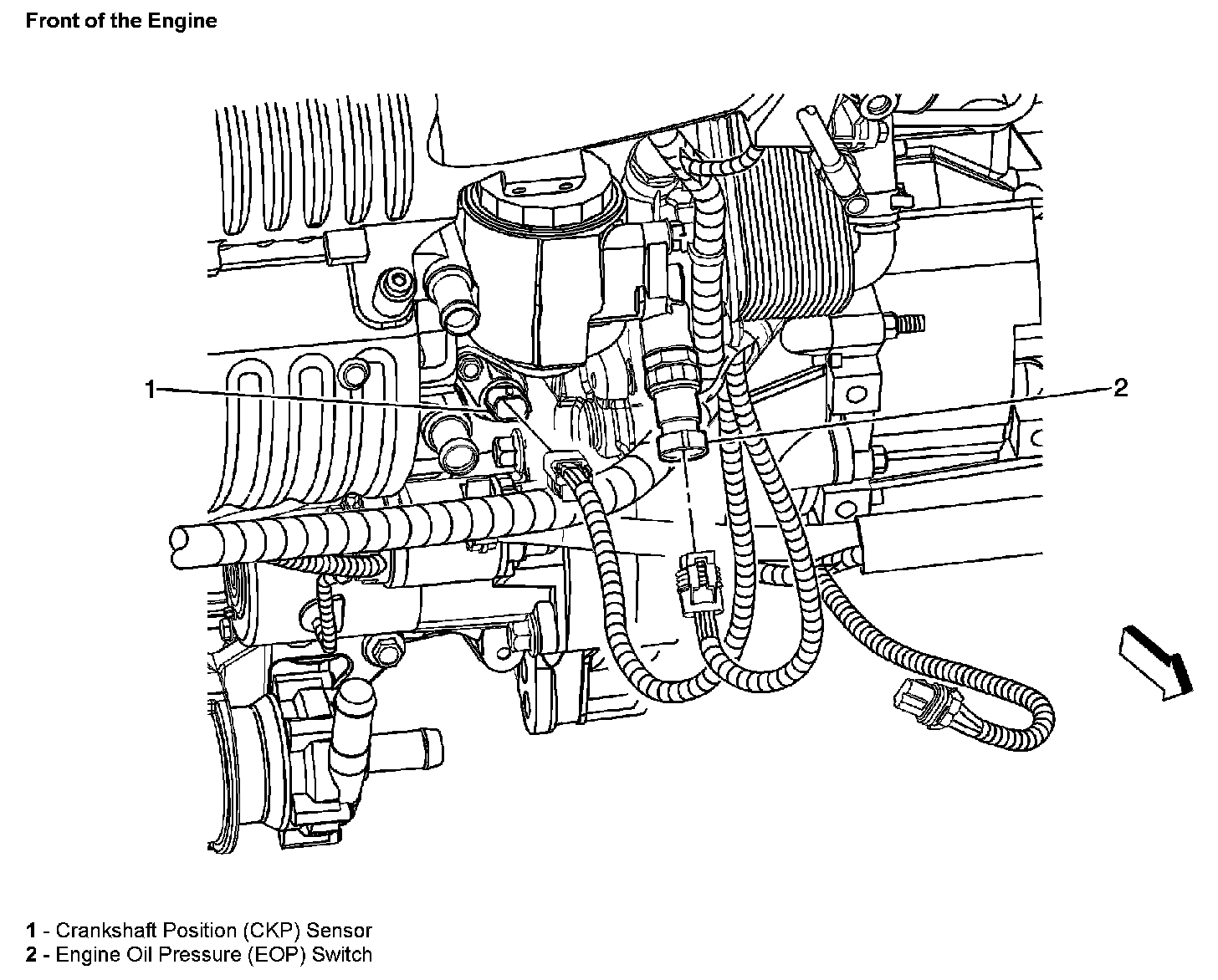 Front of the Engine

1

2

1 - Crankshaft Position (CKP) Sensor
2 - Engine Oil Pressure (EOP) Switch