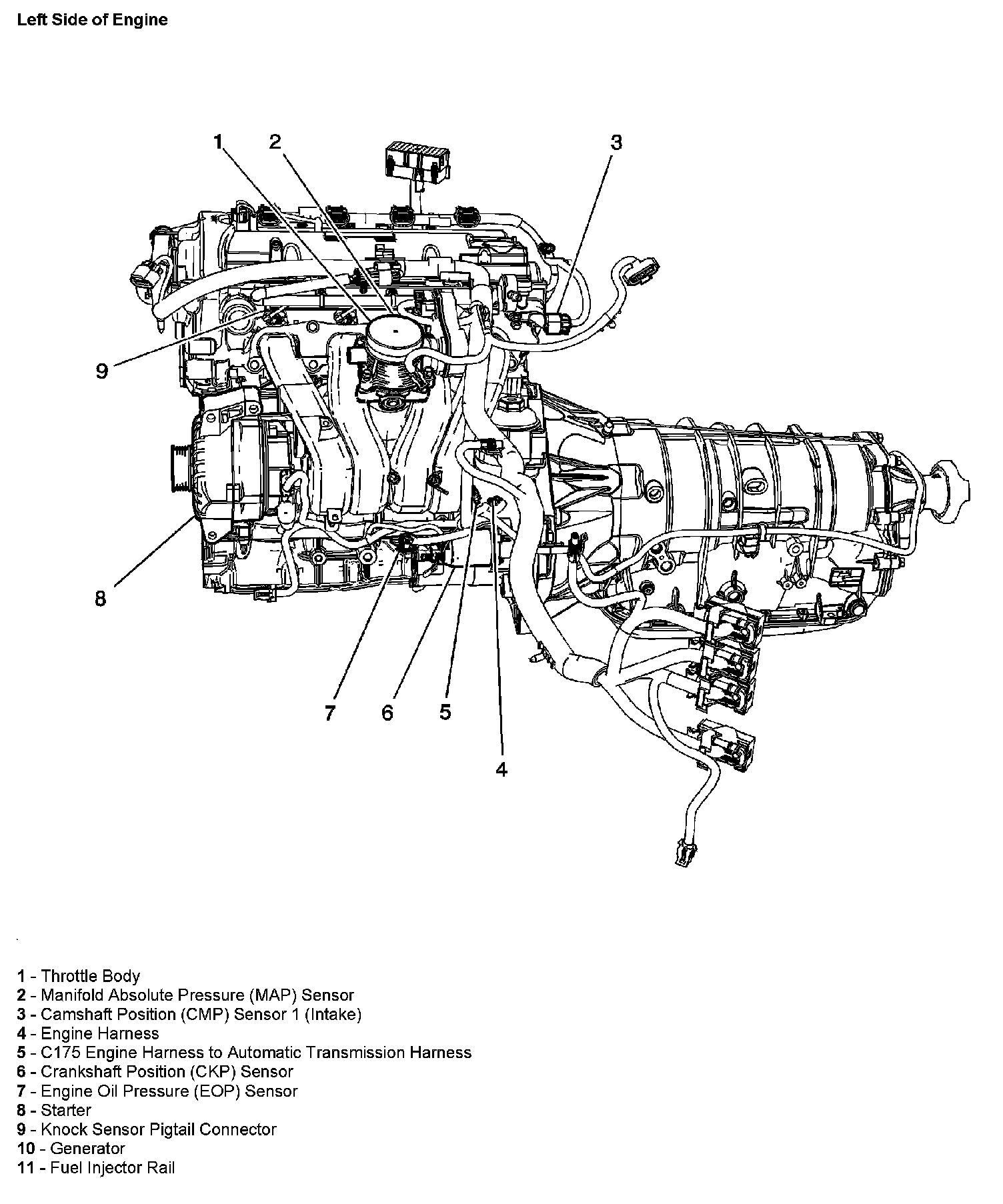 Left Side of Engine

1
2
3
9
8
7
6
5
4

1 - Throttle Body
2 - Manifold Absolute Pressure (MAP) Sensor
3 - Camshaft Position (CMP) Sensor 1 (Intake)
4 - Engine Harness
5 - C175 Engine Harness to Automatic Transmission Harness
6 - Crankshaft Position (CKP) Sensor
7 - Engine Oil Pressure (EOP) Sensor
8 - Starter
9 - Knock Sensor Pigtail Connector
10 - Generator
11 - Fuel Injector Rail