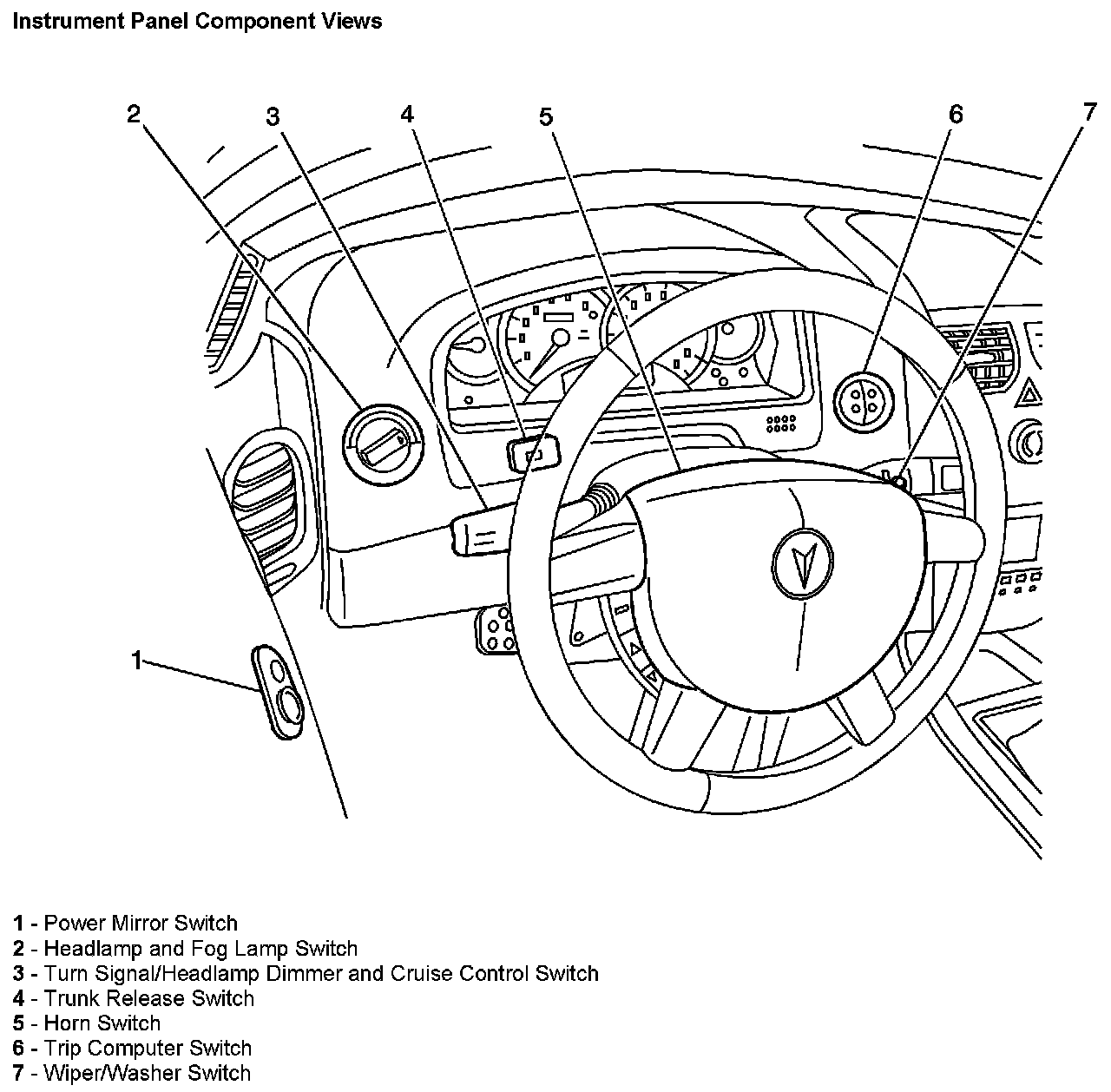 Instrument Panel Component Views

2
3
4
5
6
7
1

1 - Power Mirror Switch
2 - Headlamp and Fog Lamp Switch
3 - Turn Signal/Headlamp Dimmer and Cruise Control Switch
4 - Trunk Release Switch
5 - Horn Switch
6 - Trip Computer Switch
7 - Wiper/Washer Switch