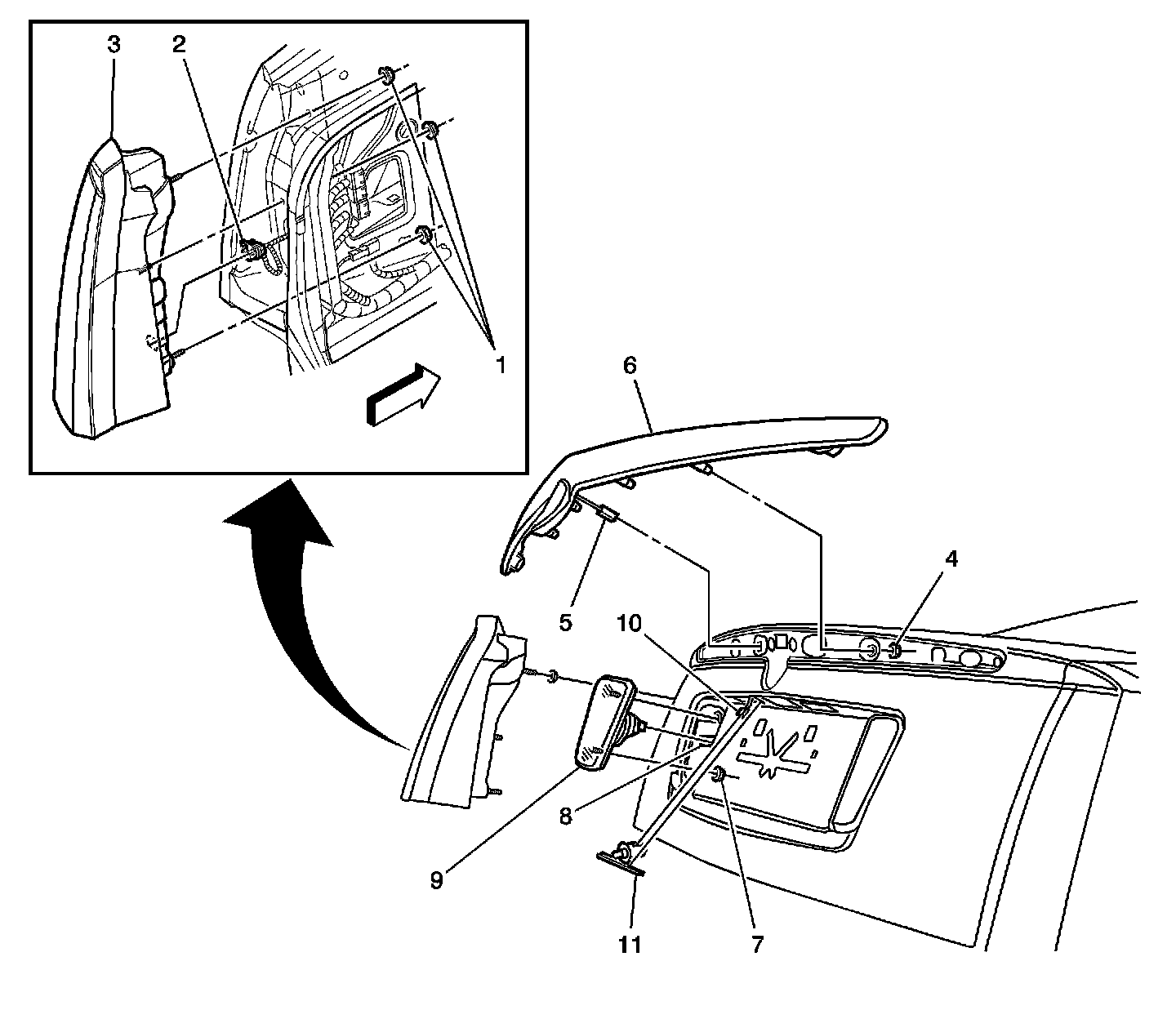 3
2
1
6
4
5
10
8
9
7
11