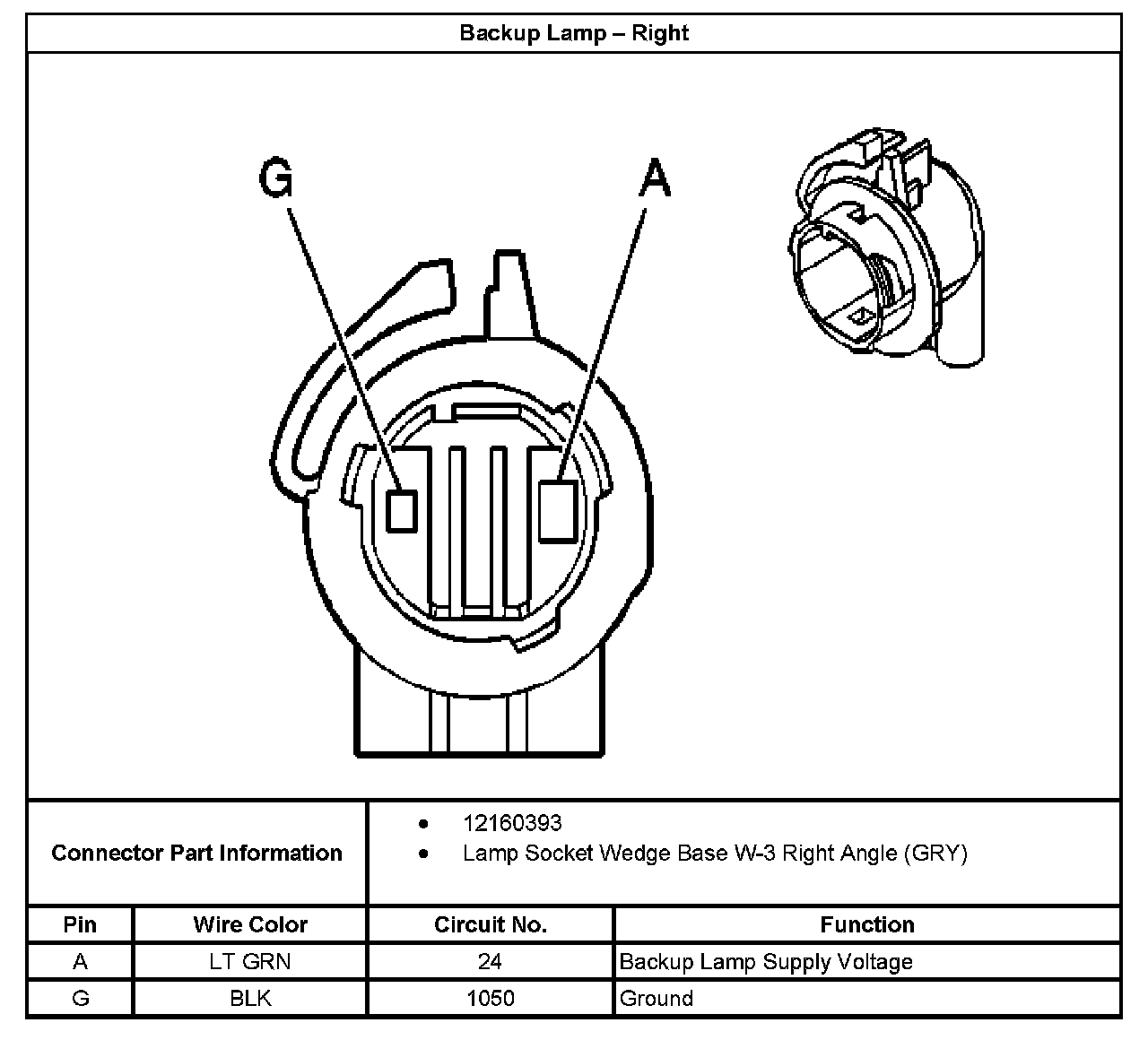 Backup Lamp – Right

G

A

Connector Part Information

- 12160393
- Lamp Socket Wedge Base W-3 Right Angle (GRY)

| Pin | Wire Color | Circuit No. | Function |
|---|---|---|---|
| A | LT GRN | 24 | Backup Lamp Supply Voltage |
| G | BLK | 1050 | Ground |