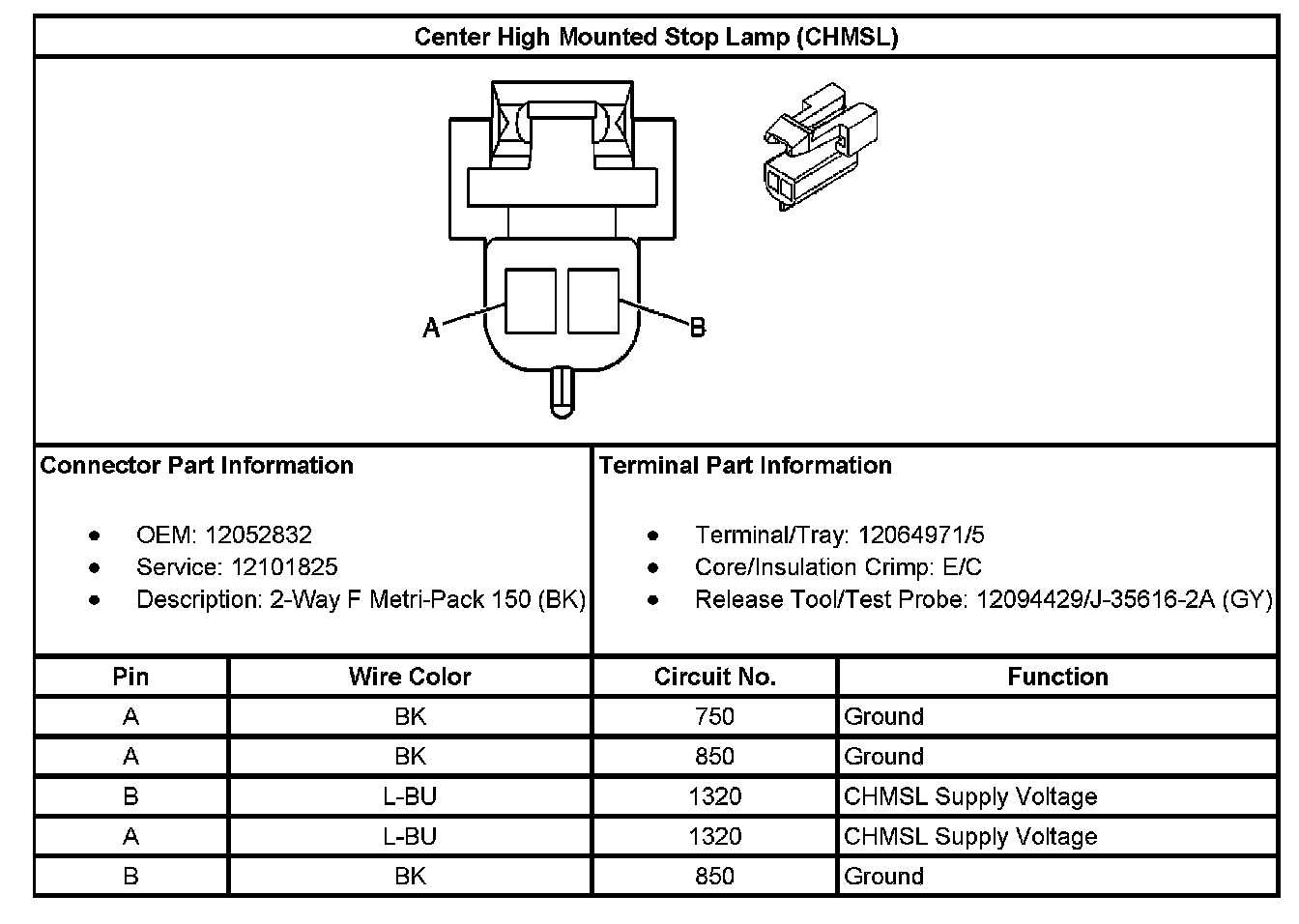 Center High Mounted Stop Lamp (CHMSL)

A

B

Connector Part Information

- OEM: 12052832
- Service: 12101825
- Description: 2-Way F Metri-Pack 150 (BK)

Terminal Part Information

- Terminal/Tray: 12064971/5
- Core/Insulation Crimp: E/C
- Release Tool/Test Probe: 12094429/J-35616-2A (GY)

| Pin | Wire Color | Circuit No. | Function |
|---|---|---|---|
| A | BK | 750 | Ground |
| A | BK | 850 | Ground |
| B | L-BU | 1320 | CHMSL Supply Voltage |
| A | L-BU | 1320 | CHMSL Supply Voltage |
| B | BK | 850 | Ground |