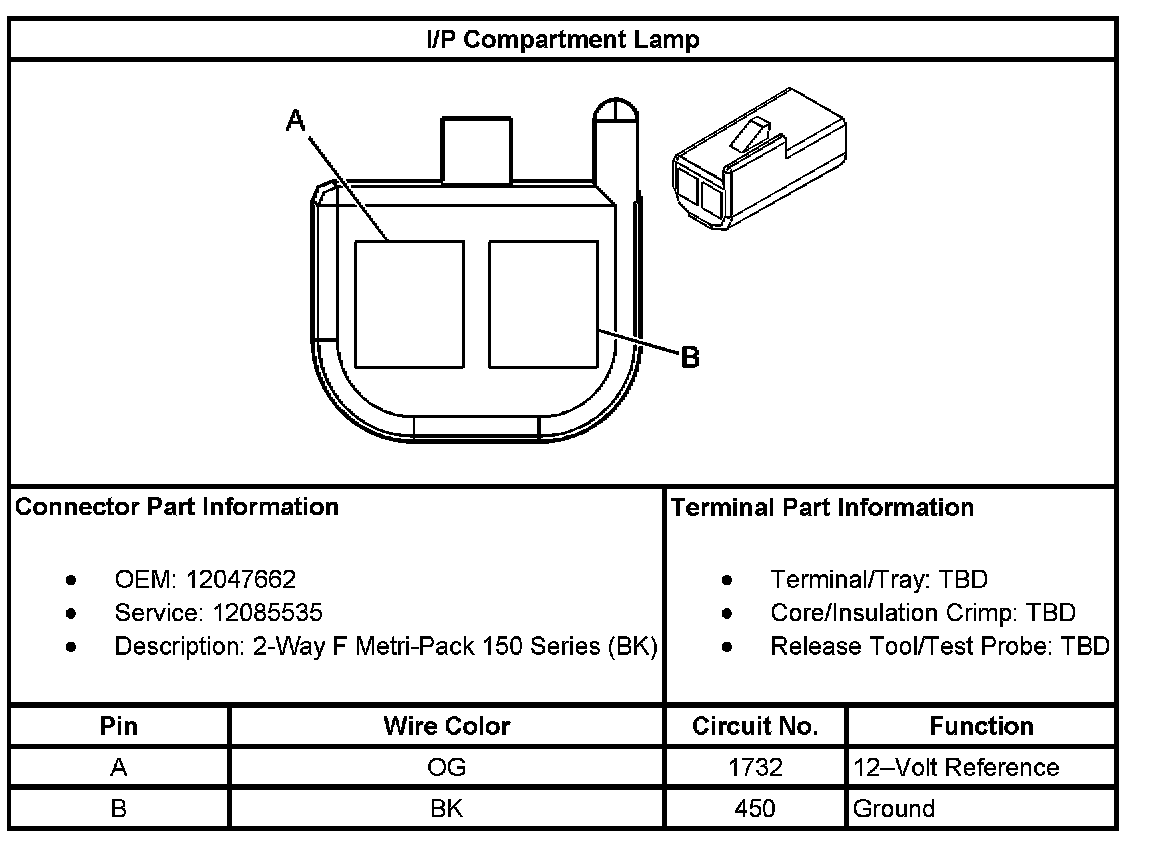 I/P Compartment Lamp

A

B

Connector Part Information

- OEM: 12047662
- Service: 12085535
- Description: 2-Way F Metri-Pack 150 Series (BK)

Terminal Part Information

- Terminal/Tray: TBD
- Core/Insulation Crimp: TBD
- Release Tool/Test Probe: TBD

| Pin | Wire Color | Circuit No. | Function |
|---|---|---|---|
| A | OG | 1732 | 12–Volt Reference |
| B | BK | 450 | Ground |