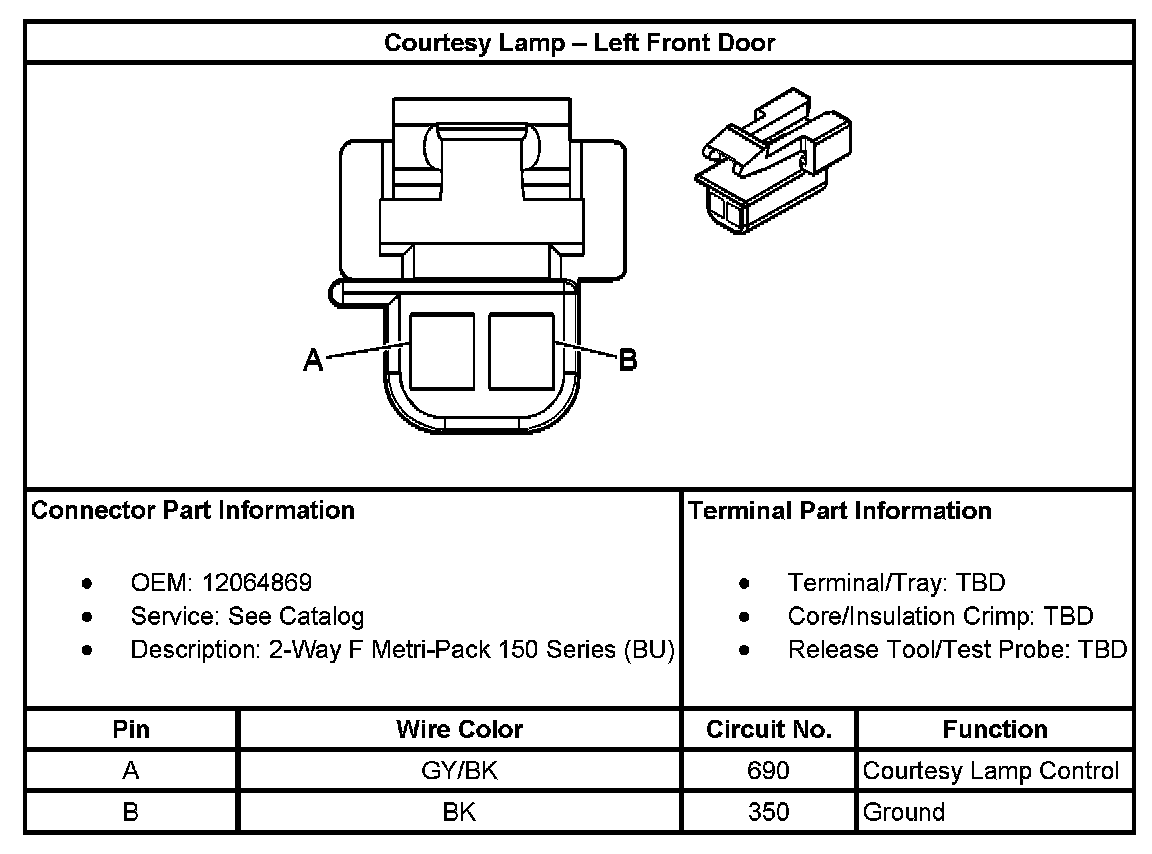 Courtesy Lamp – Left Front Door

A
B

Connector Part Information

- OEM: 12064869
- Service: See Catalog
- Description: 2-Way F Metri-Pack 150 Series (BU)

Terminal Part Information

- Terminal/Tray: TBD
- Core/Insulation Crimp: TBD
- Release Tool/Test Probe: TBD

| Pin | Wire Color | Circuit No. | Function |
|---|---|---|---|
| A | GY/BK | 690 | Courtesy Lamp Control |
| B | BK | 350 | Ground |