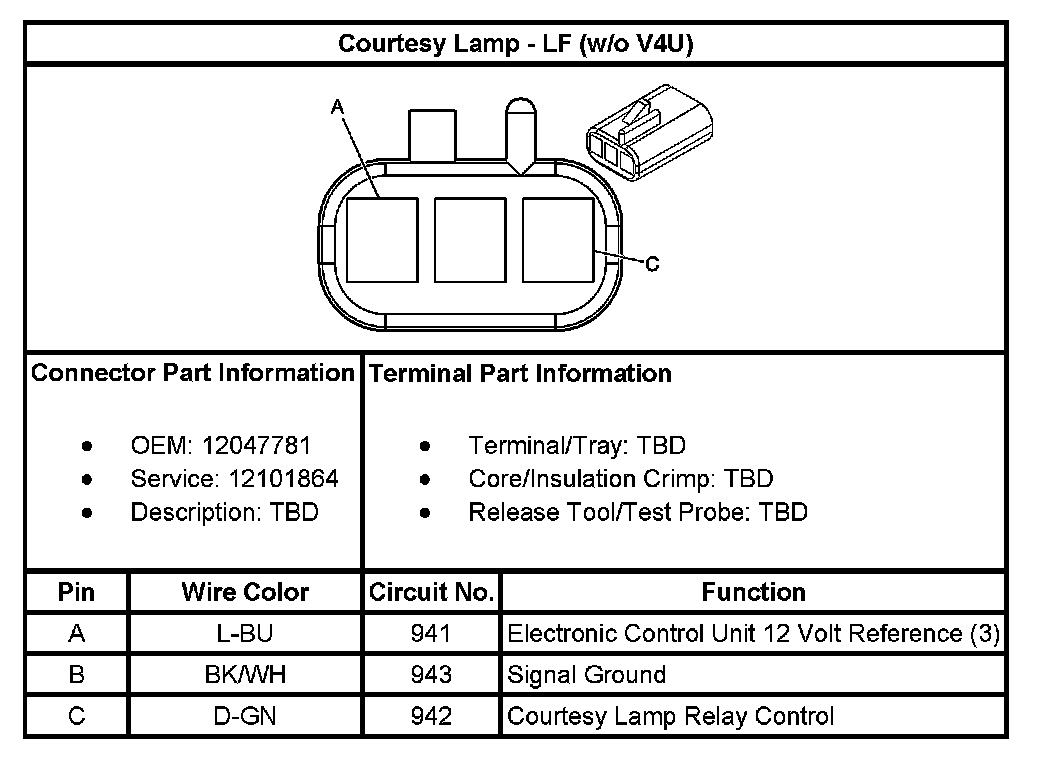 Courtesy Lamp - LF (w/o V4U)

A

C

Connector Part Information

- OEM: 12047781
- Service: 12101864
- Description: TBD

Terminal Part Information

- Terminal/Tray: TBD
- Core/Insulation Crimp: TBD
- Release Tool/Test Probe: TBD

| Pin | Wire Color | Circuit No. | Function |
|---|---|---|---|
| A | L-BU | 941 | Electronic Control Unit 12 Volt Reference (3) |
| B | BK/WH | 943 | Signal Ground |
| C | D-GN | 942 | Courtesy Lamp Relay Control |