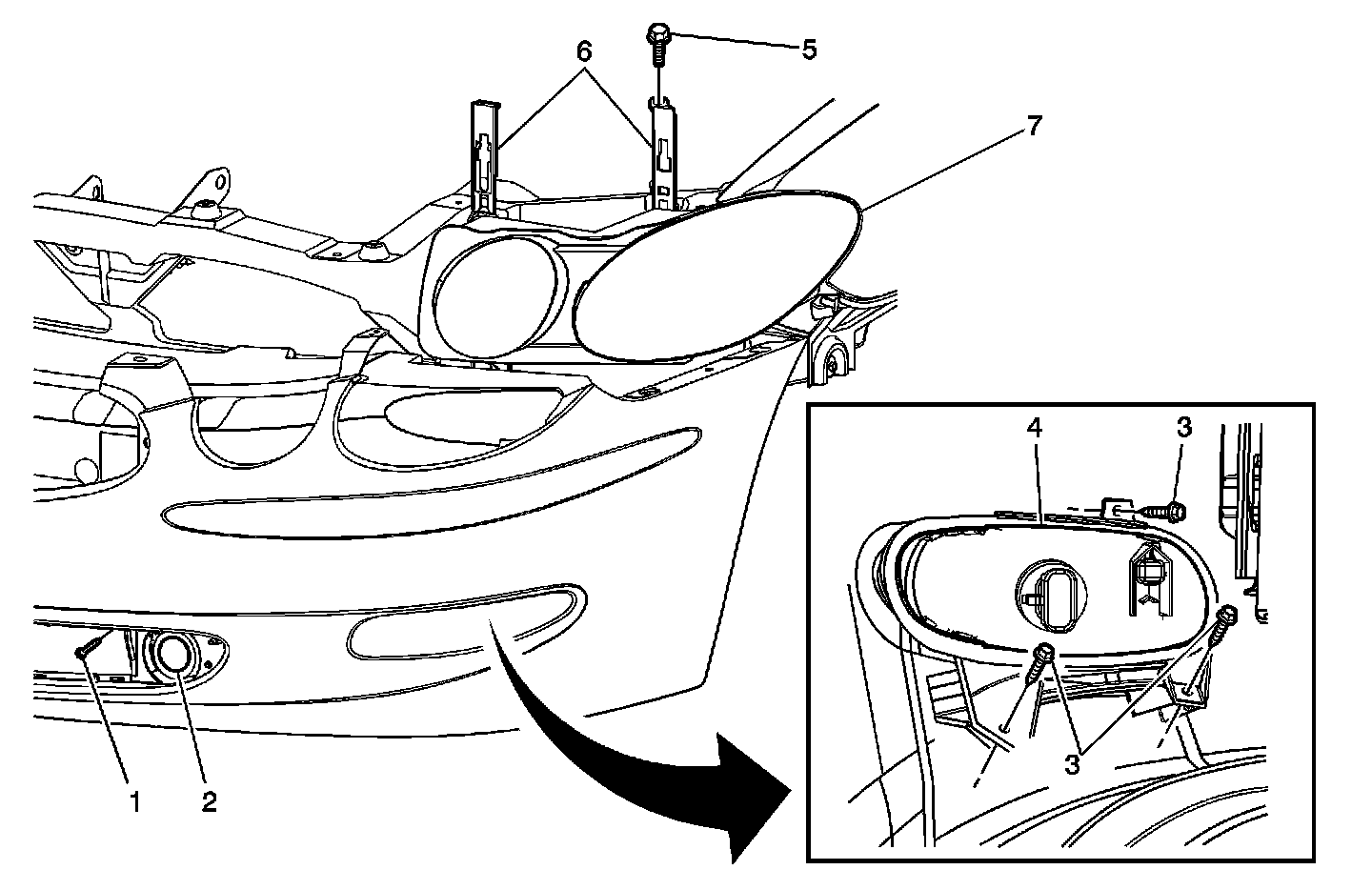 6
5
7
4
3
3
1
2