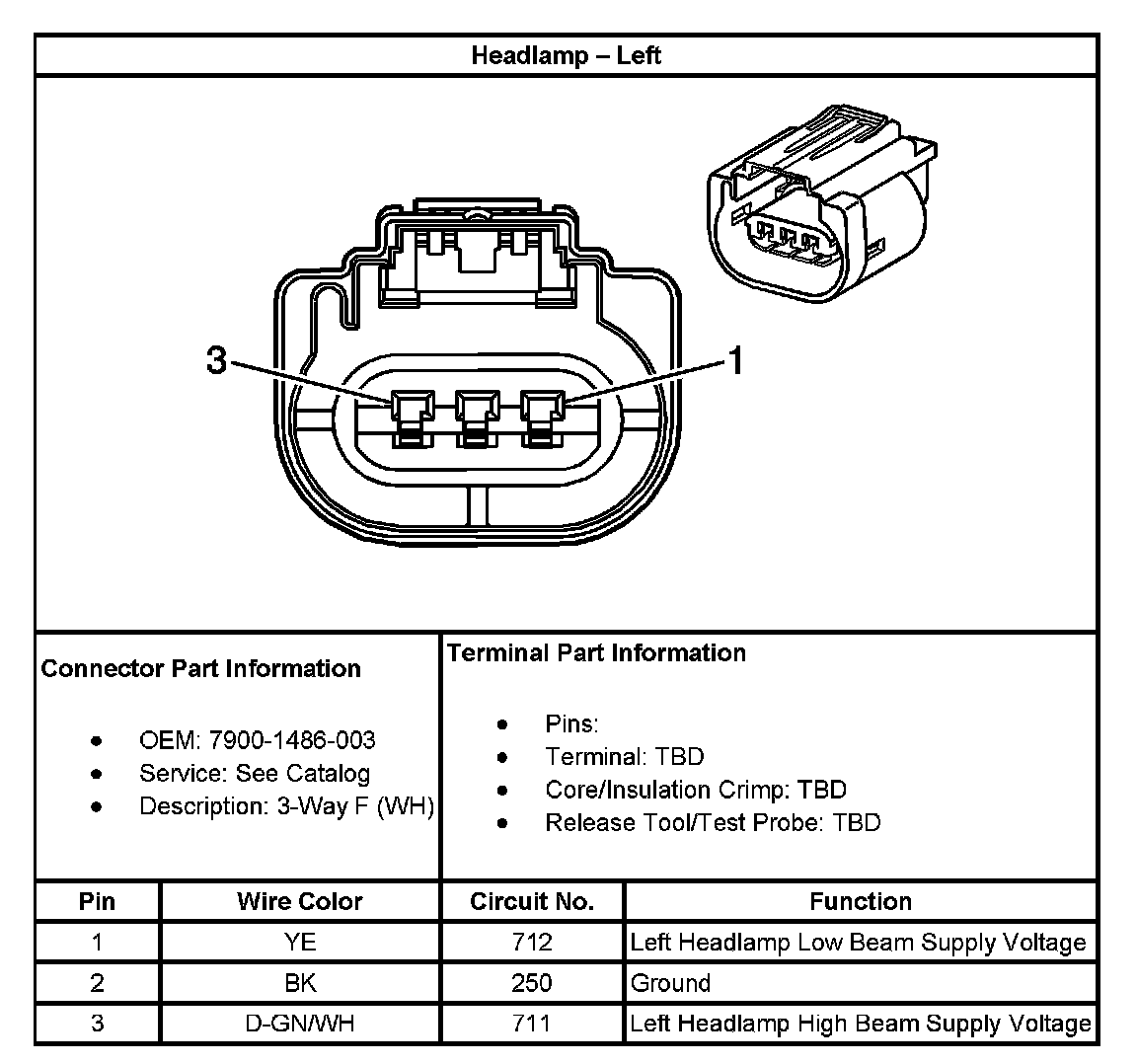 Headlamp – Left

3

1

Connector Part Information

- OEM: 7900-1486-003
- Service: See Catalog
- Description: 3-Way F (WH)

Terminal Part Information

- Pins:
- Terminal: TBD
- Core/Insulation Crimp: TBD
- Release Tool/Test Probe: TBD

| Pin | Wire Color | Circuit No. | Function |
|---|---|---|---|
| 1 | YE | 712 | Left Headlamp Low Beam Supply Voltage |
| 2 | BK | 250 | Ground |
| 3 | D-GN/WH | 711 | Left Headlamp High Beam Supply Voltage |