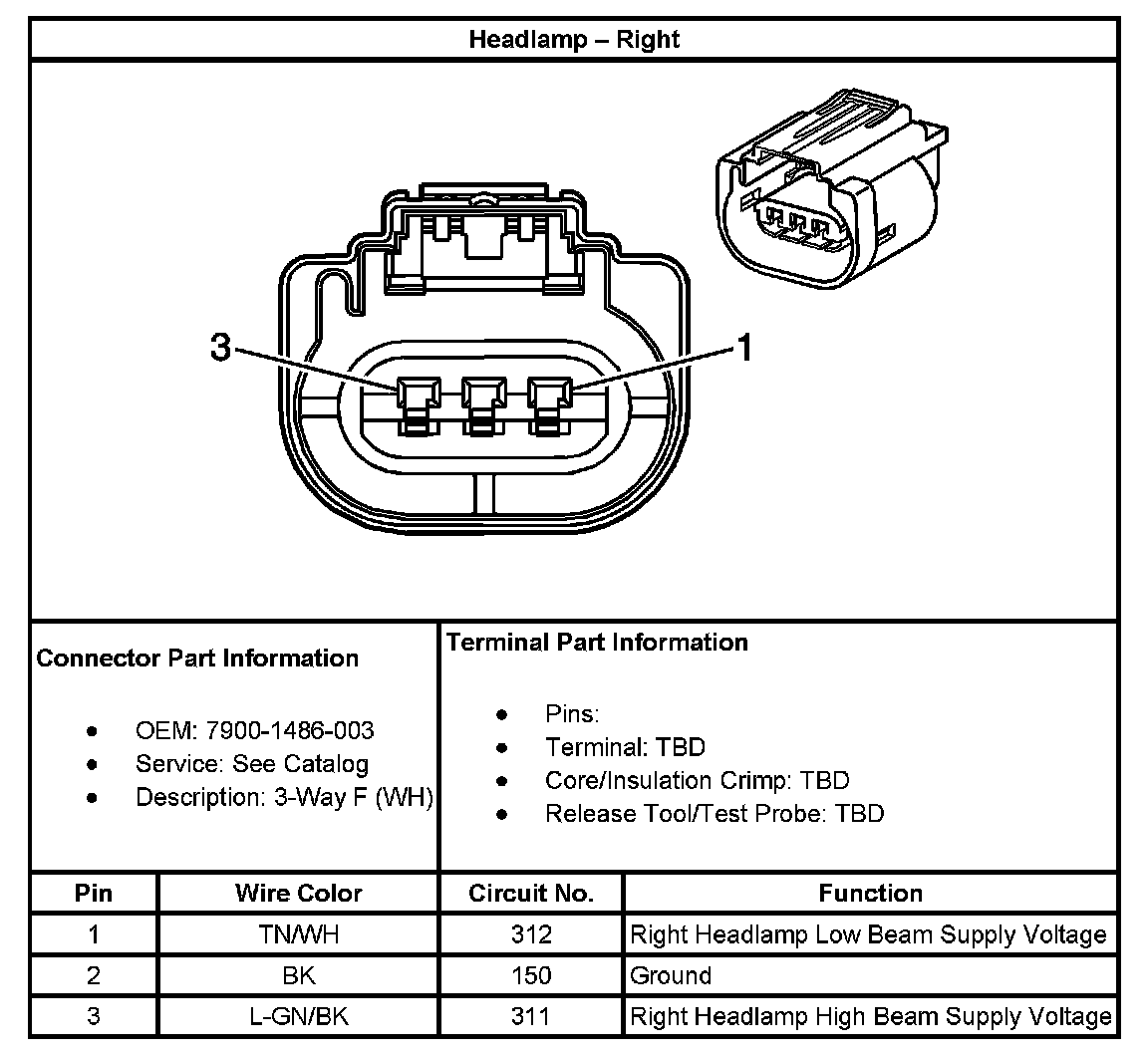 Headlamp – Right

3

1

Connector Part Information

- OEM: 7900-1486-003
- Service: See Catalog
- Description: 3-Way F (WH)

Terminal Part Information

- Pins:
- Terminal: TBD
- Core/Insulation Crimp: TBD
- Release Tool/Test Probe: TBD

| Pin | Wire Color | Circuit No. | Function |
|---|---|---|---|
| 1 | TN/WH | 312 | Right Headlamp Low Beam Supply Voltage |
| 2 | BK | 150 | Ground |
| 3 | L-GN/BK | 311 | Right Headlamp High Beam Supply Voltage |