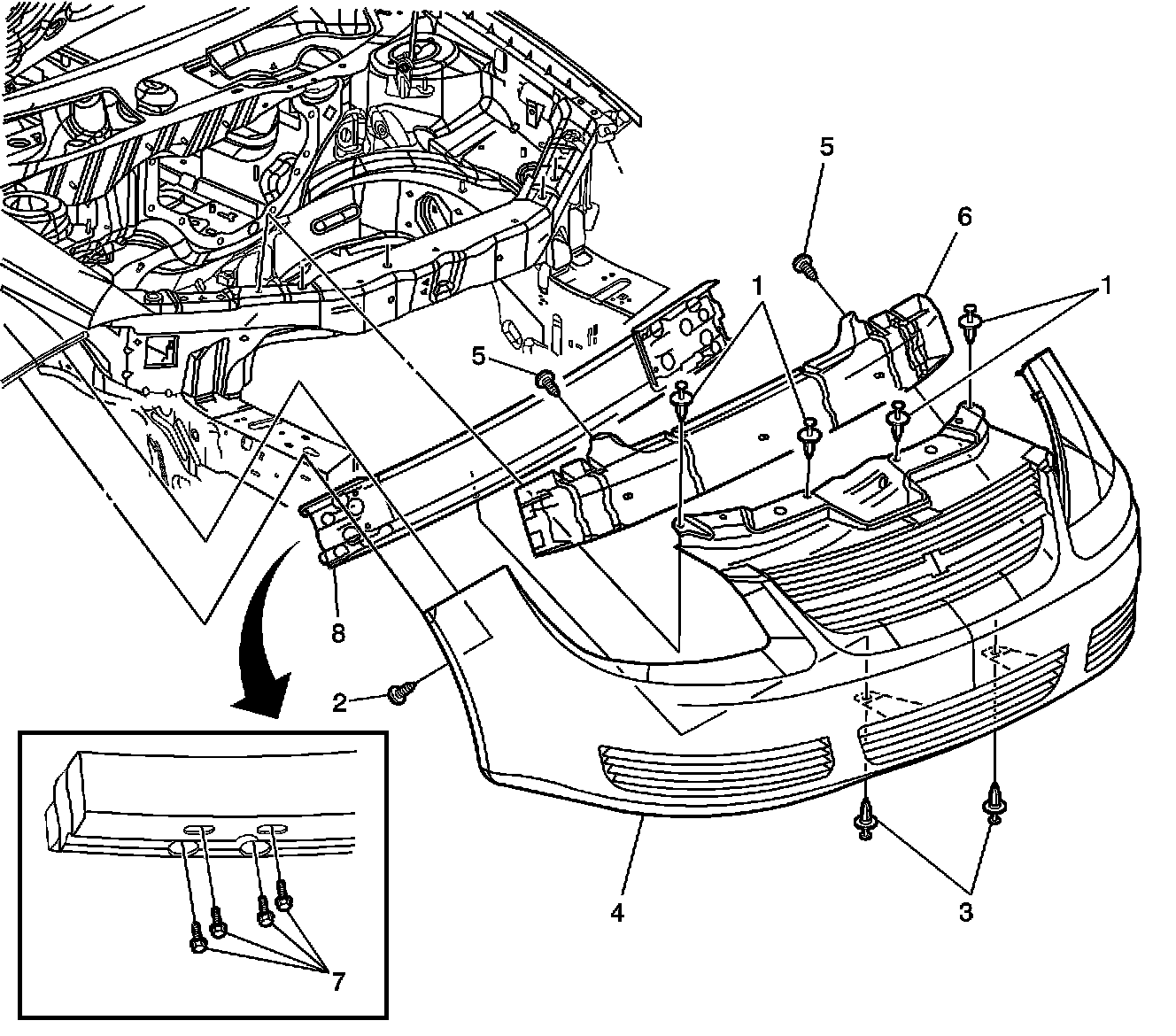 5
6
1
1
5
8
2
4
3
7