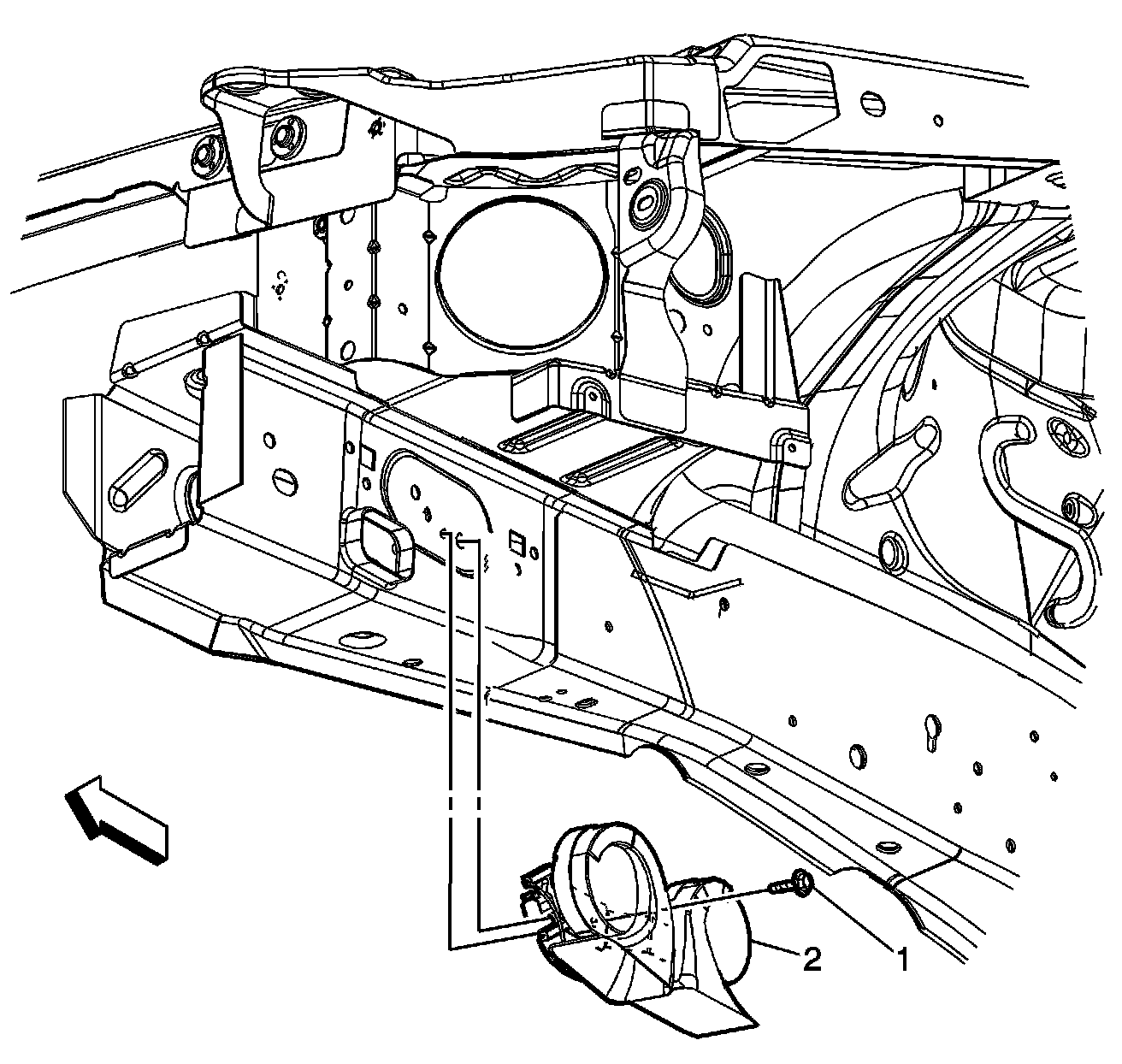 2
1