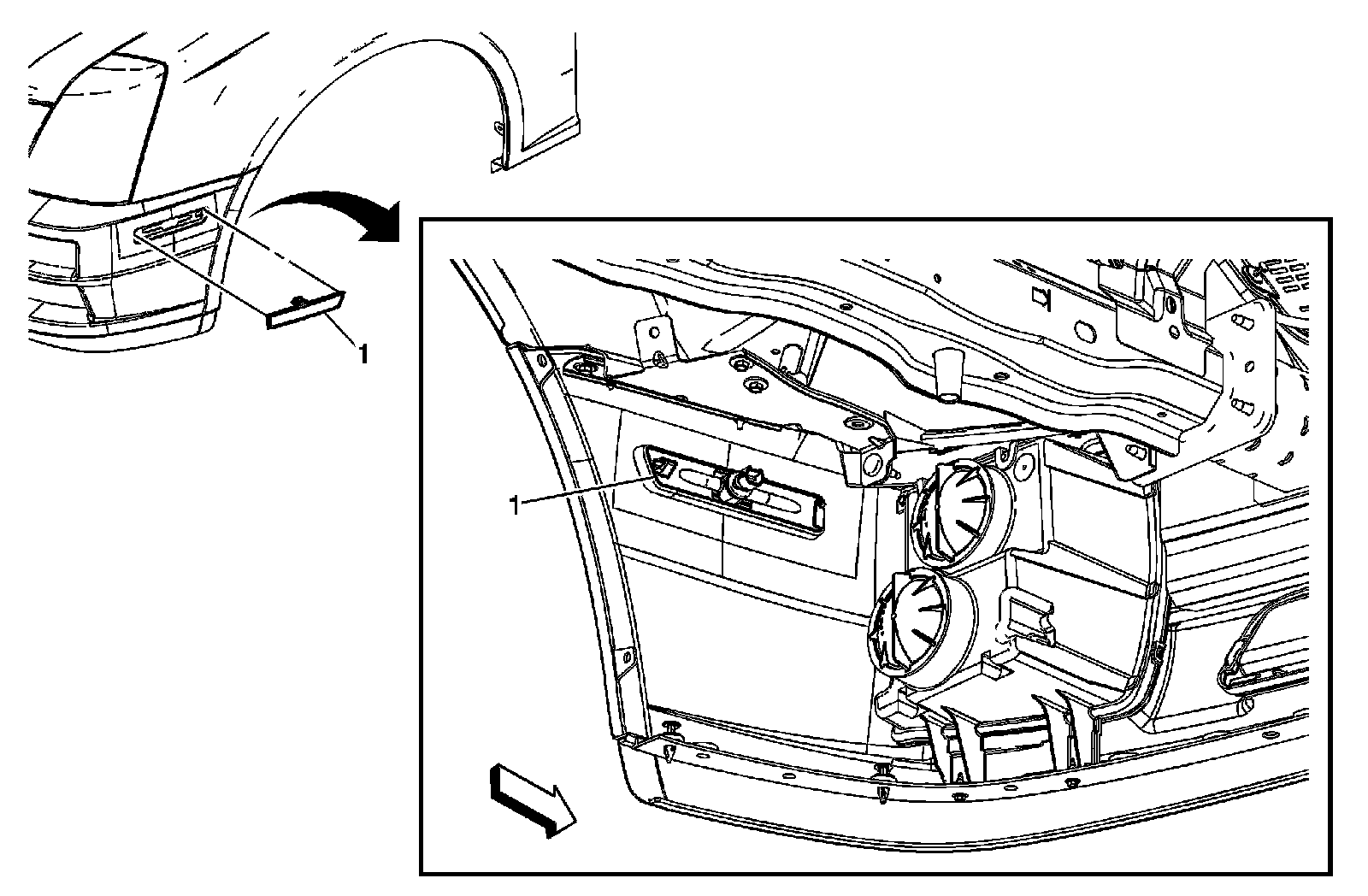 1

1