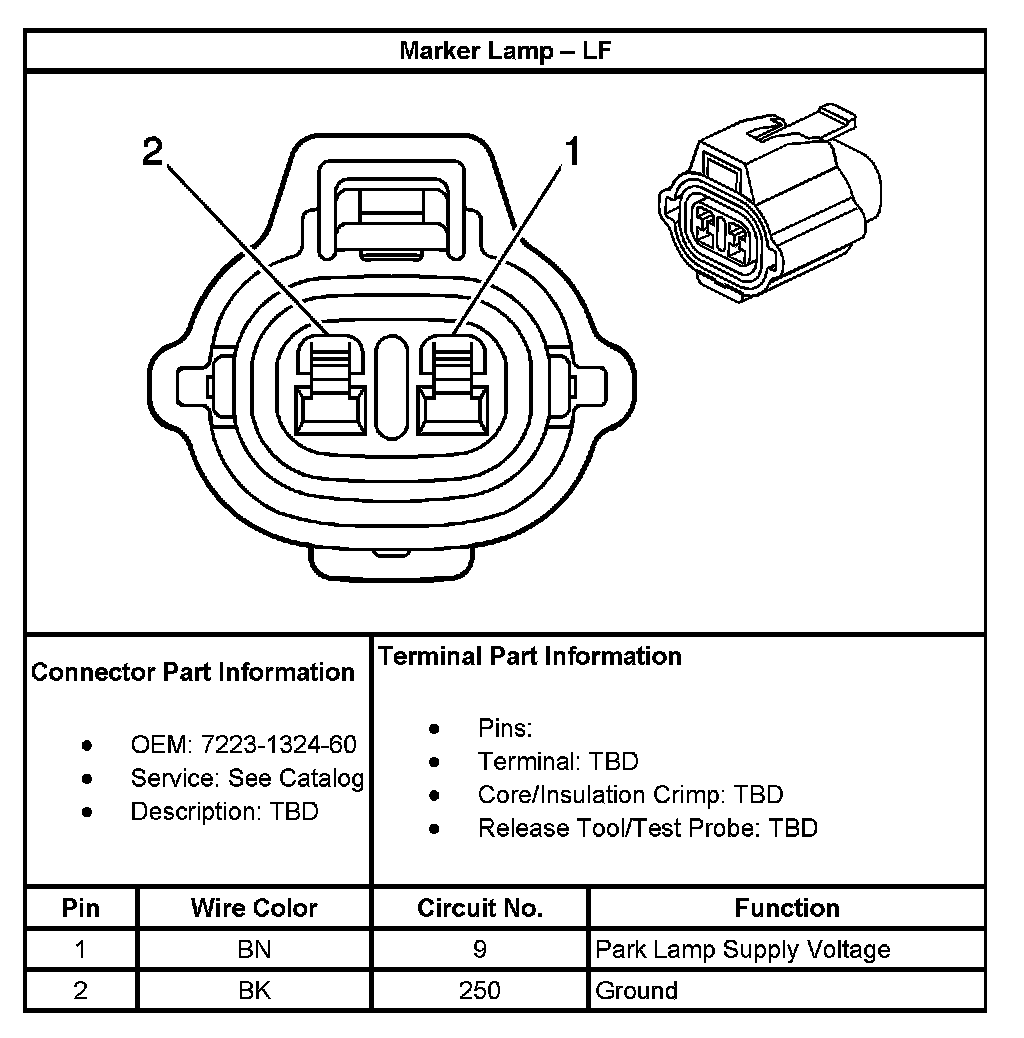 Marker Lamp – LF

2

1

Connector Part Information

- OEM: 7223-1324-60
- Service: See Catalog
- Description: TBD

Terminal Part Information

- Pins:
- Terminal: TBD
- Core/Insulation Crimp: TBD
- Release Tool/Test Probe: TBD

| Pin | Wire Color | Circuit No. | Function |
|---|---|---|---|
| 1 | BN | 9 | Park Lamp Supply Voltage |
| 2 | BK | 250 | Ground |