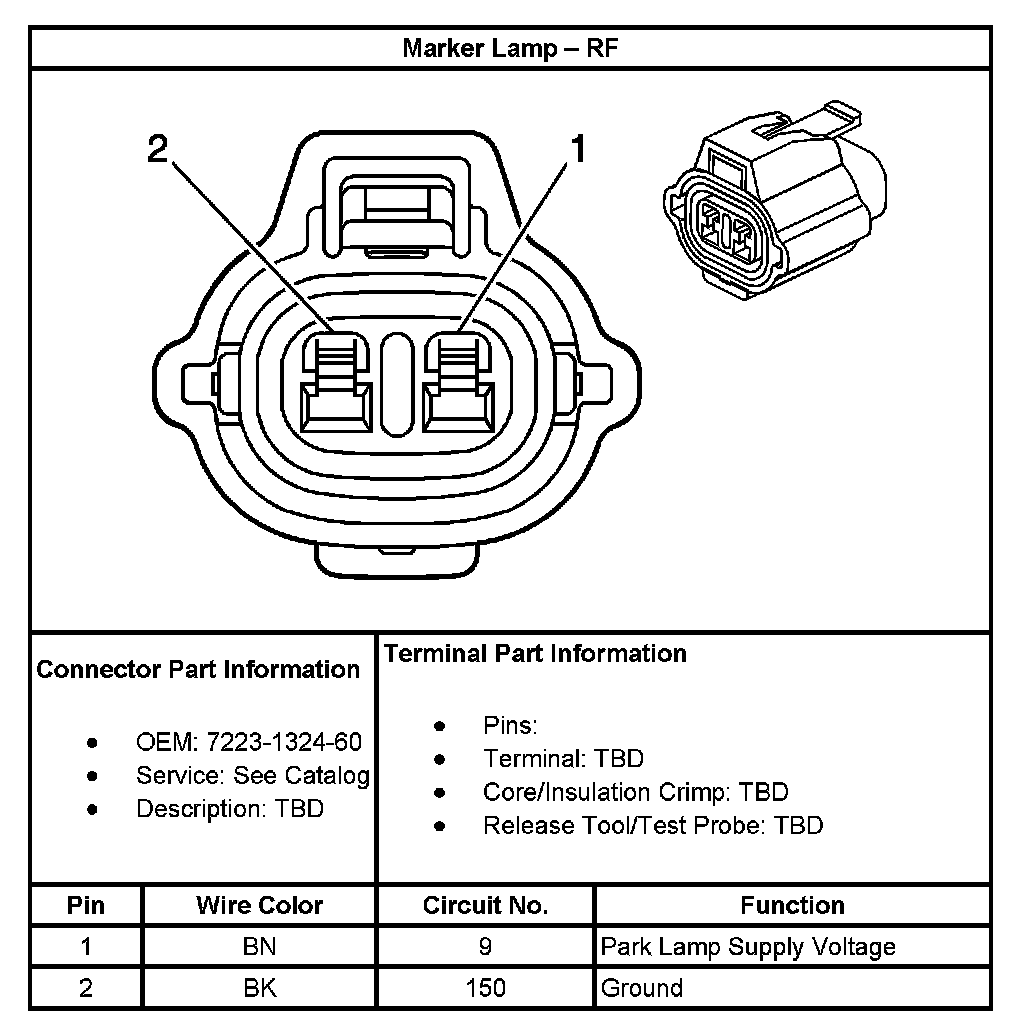 Marker Lamp – RF

2

1

Connector Part Information

- OEM: 7223-1324-60
- Service: See Catalog
- Description: TBD

Terminal Part Information

- Pins:
- Terminal: TBD
- Core/Insulation Crimp: TBD
- Release Tool/Test Probe: TBD

| Pin | Wire Color | Circuit No. | Function |
|---|---|---|---|
| 1 | BN | 9 | Park Lamp Supply Voltage |
| 2 | BK | 150 | Ground |