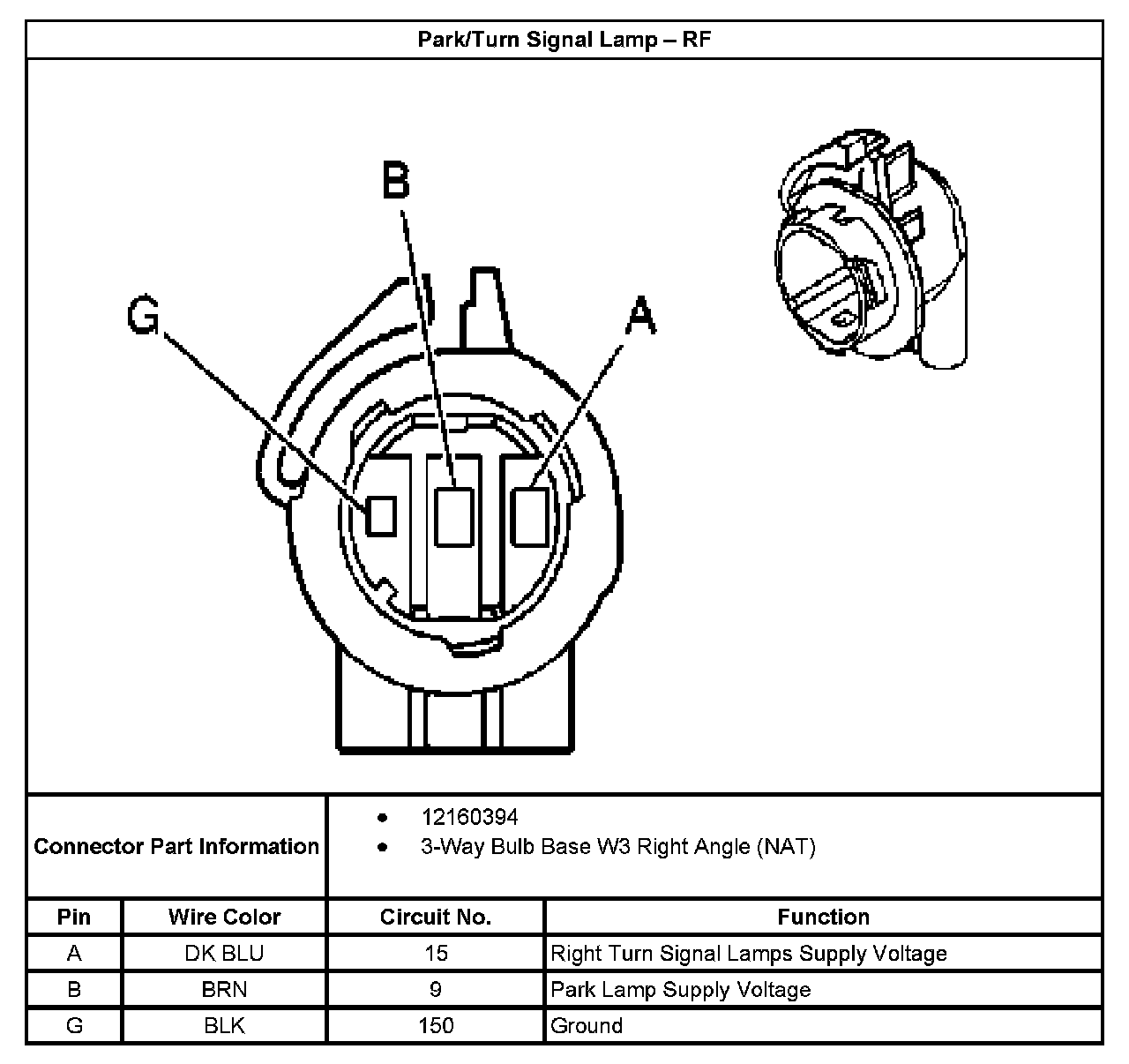 Park/Turn Signal Lamp – RF

B

G

A

Connector Part Information

- 12160394
- 3-Way Bulb Base W3 Right Angle (NAT)

| Pin | Wire Color | Circuit No. | Function |
|---|---|---|---|
| A | DK BLU | 15 | Right Turn Signal Lamps Supply Voltage |
| B | BRN | 9 | Park Lamp Supply Voltage |
| G | BLK | 150 | Ground |