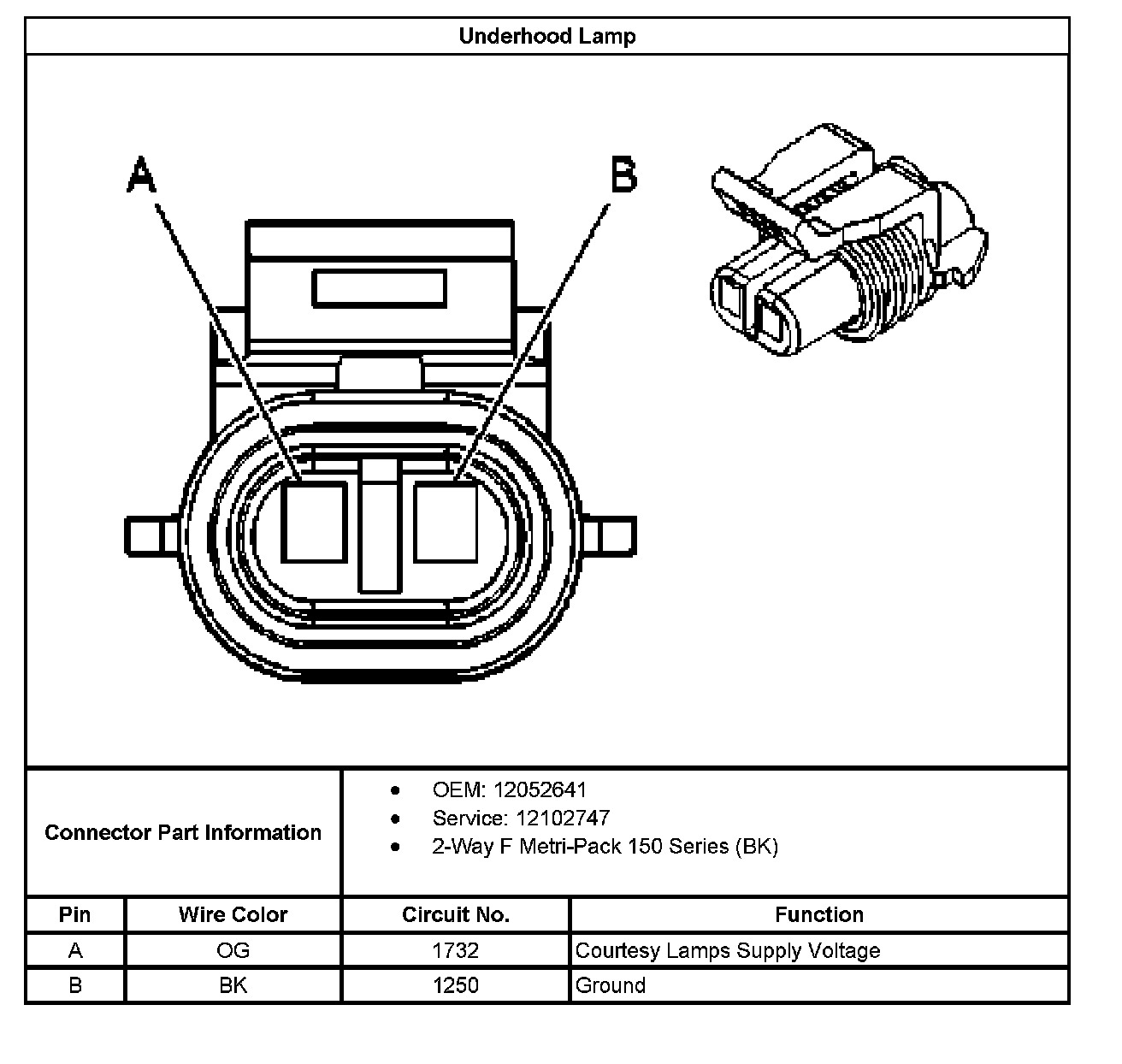 Underhood Lamp

A

B

Connector Part Information

- OEM: 12052641
- Service: 12102747
- 2-Way F Metri-Pack 150 Series (BK)

| Pin | Wire Color | Circuit No. | Function |
|---|---|---|---|
| A | OG | 1732 | Courtesy Lamps Supply Voltage |
| B | BK | 1250 | Ground |