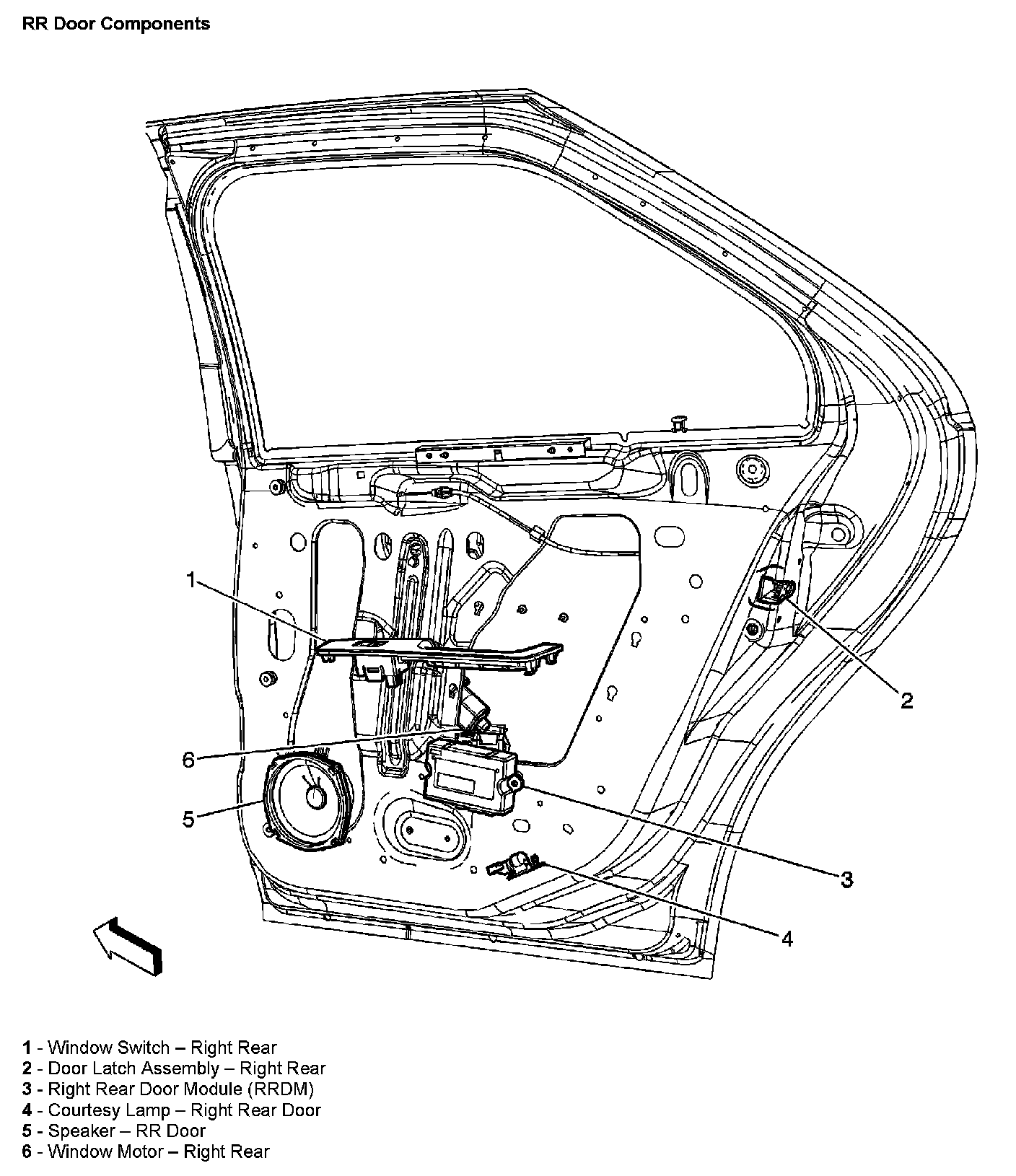 RR Door Components

1

2

6

5

3

4

1 - Window Switch – Right Rear
2 - Door Latch Assembly – Right Rear
3 - Right Rear Door Module (RRDM)
4 - Courtesy Lamp – Right Rear Door
5 - Speaker – RR Door
6 - Window Motor – Right Rear