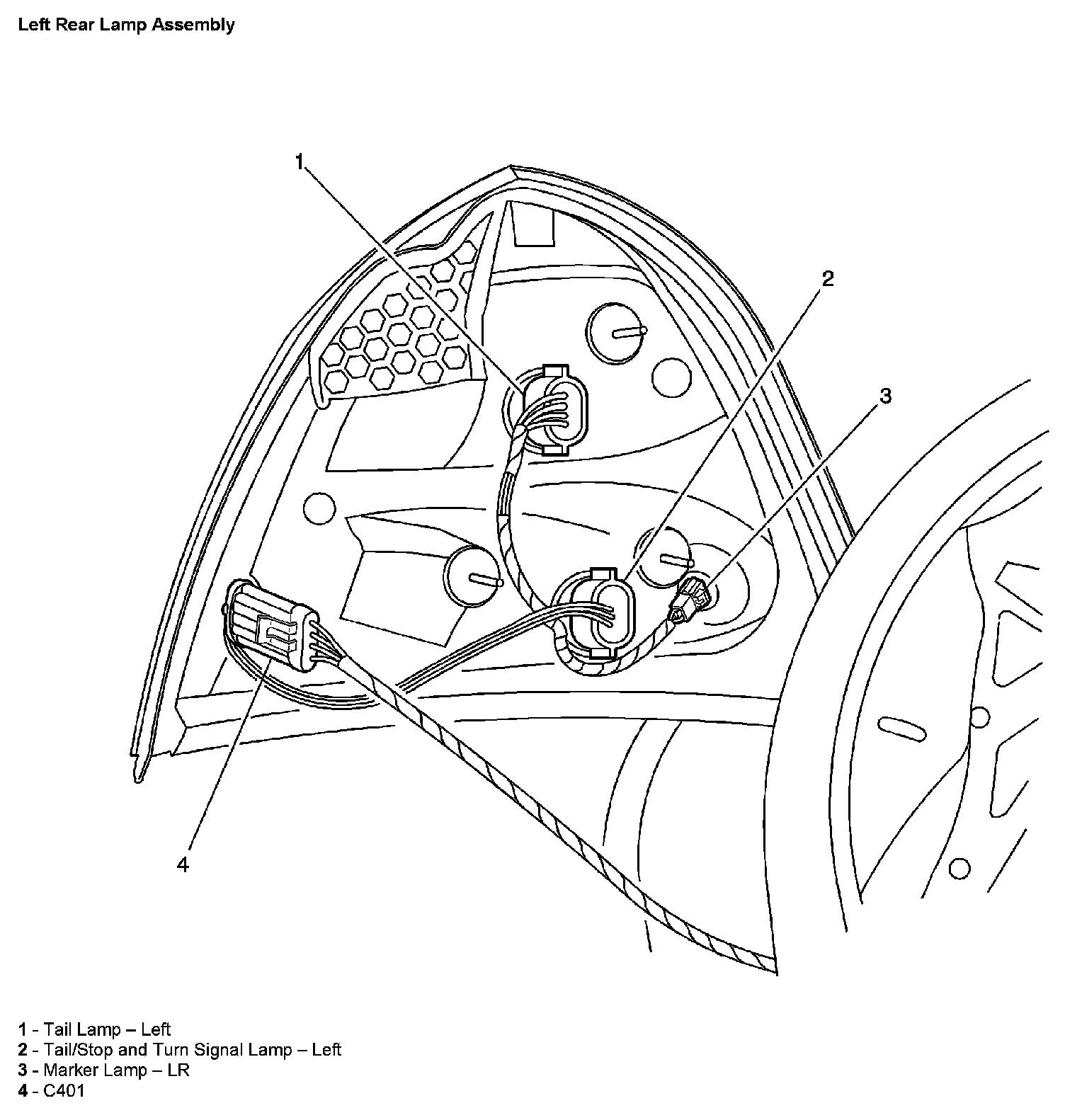 Left Rear Lamp Assembly

1

2

3

4

1 - Tail Lamp – Left
2 - Tail/Stop and Turn Signal Lamp – Left
3 - Marker Lamp – LR
4 - C401